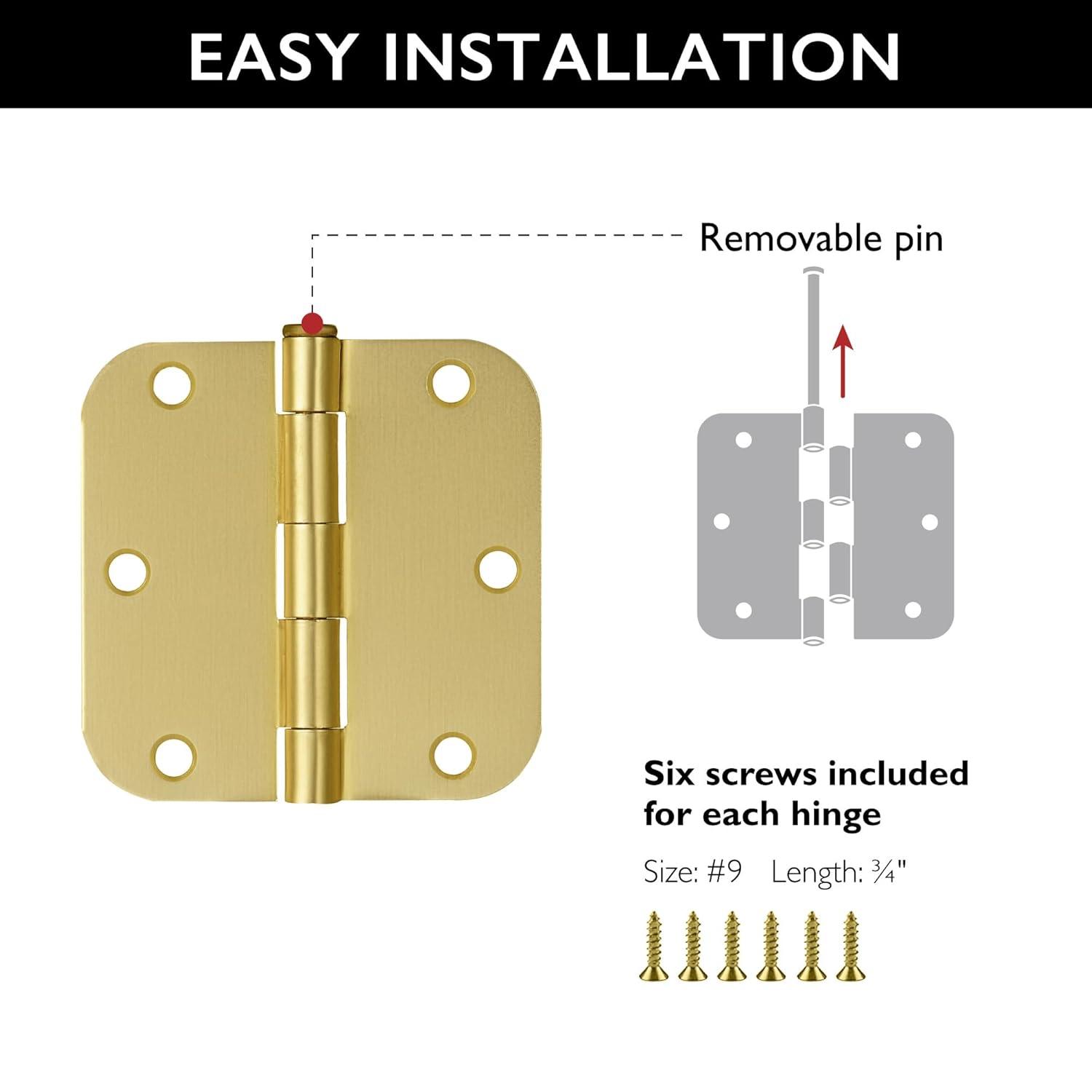 EASY INSTALLATION

Removable pin

Six screws included for each hinge

Size: #9 Length: ¾"