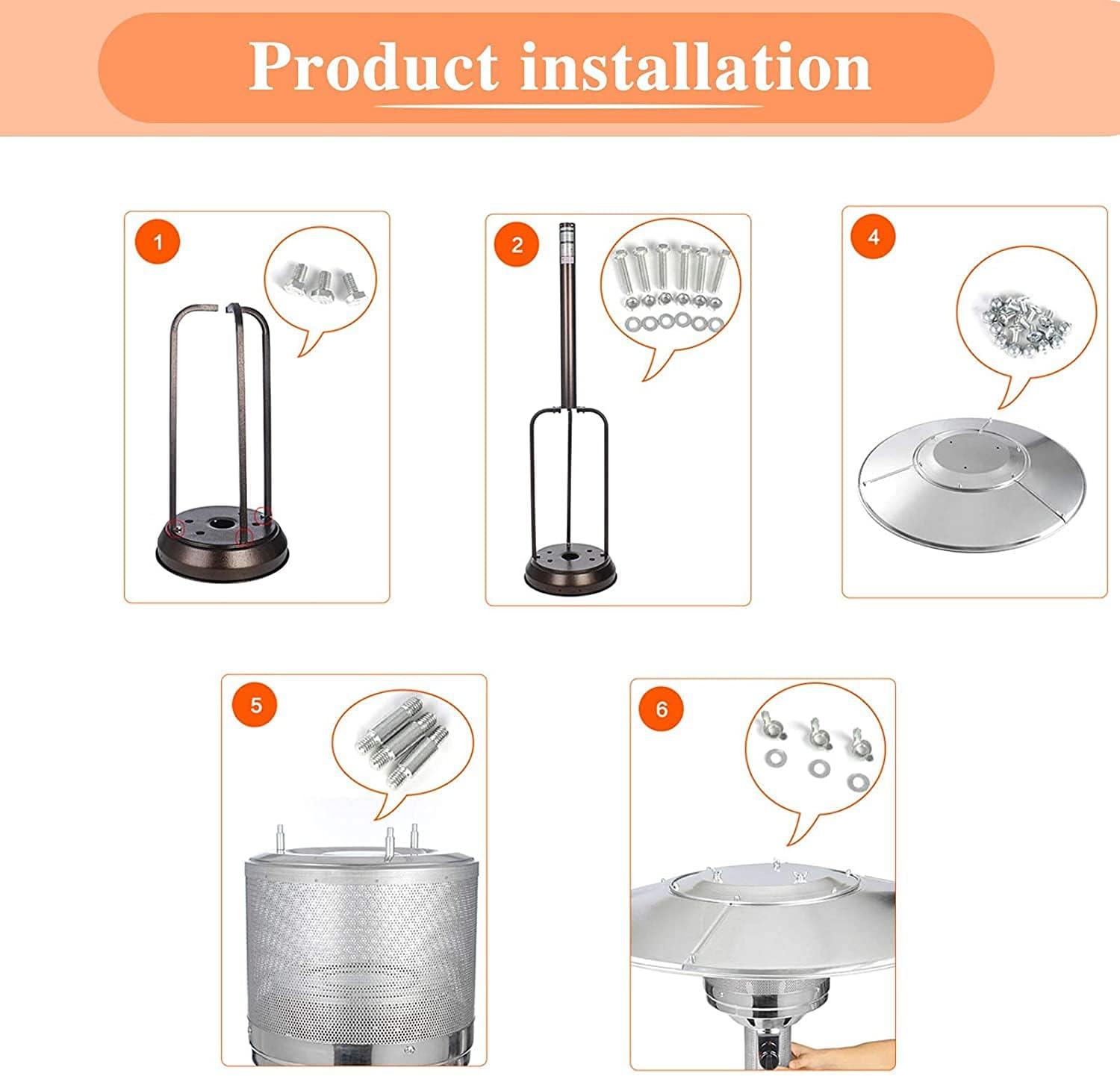 Product installation

1

2

4

5

6