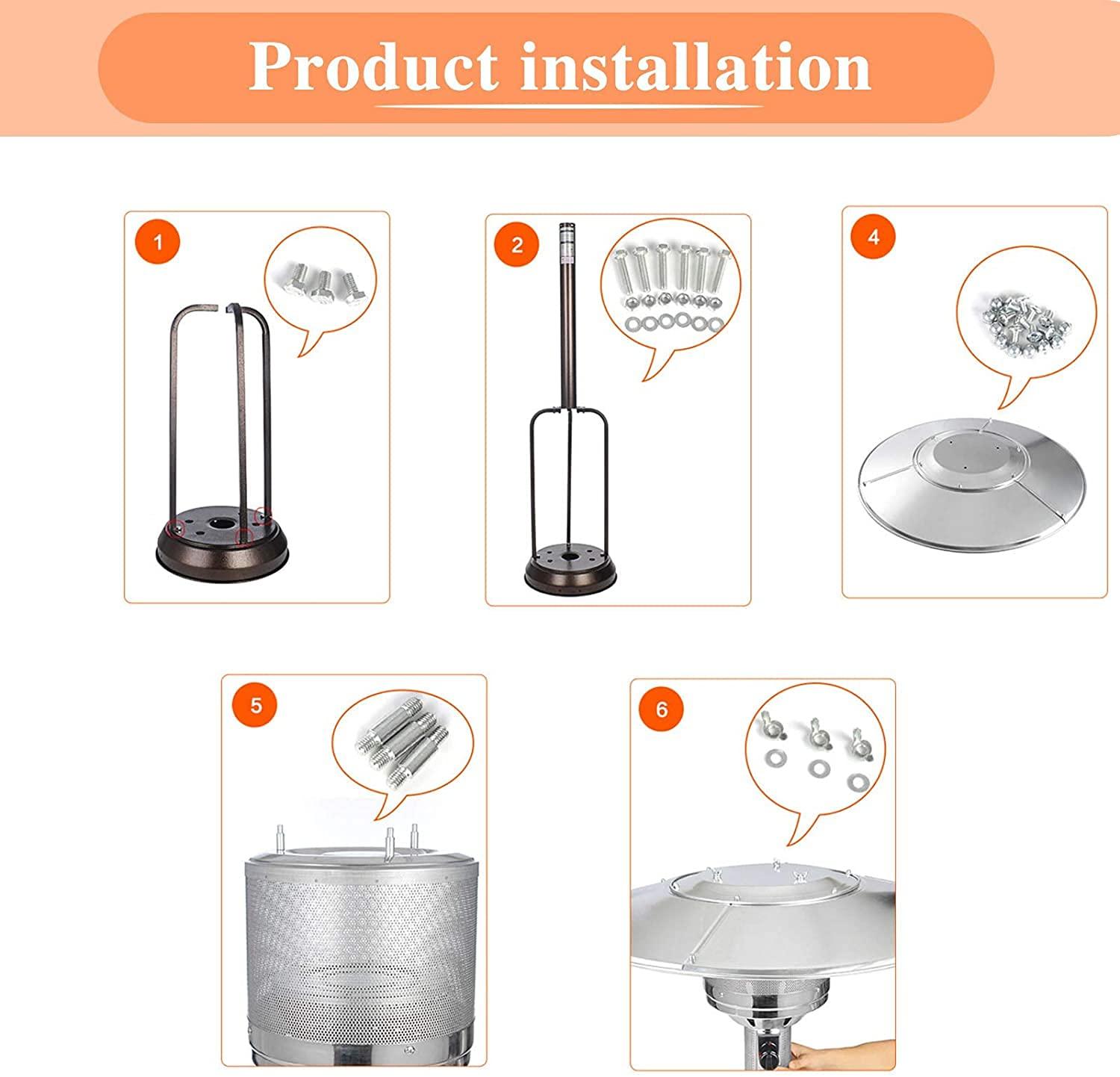 Product installation

1

2

4

5

6