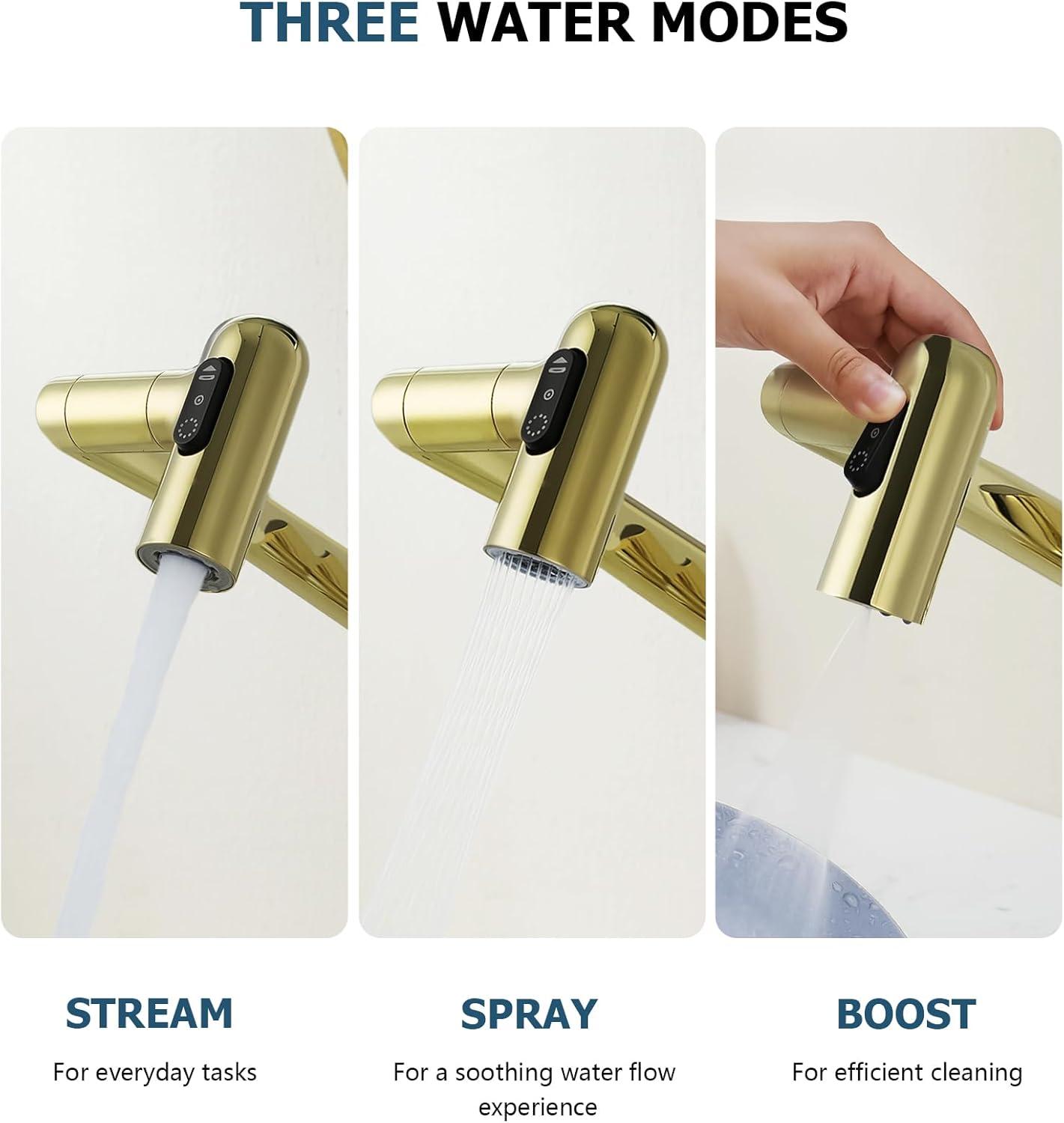 THREE WATER MODES

STREAM

For everyday tasks

SPRAY

For a soothing water flow experience

BOOST

For efficient cleaning