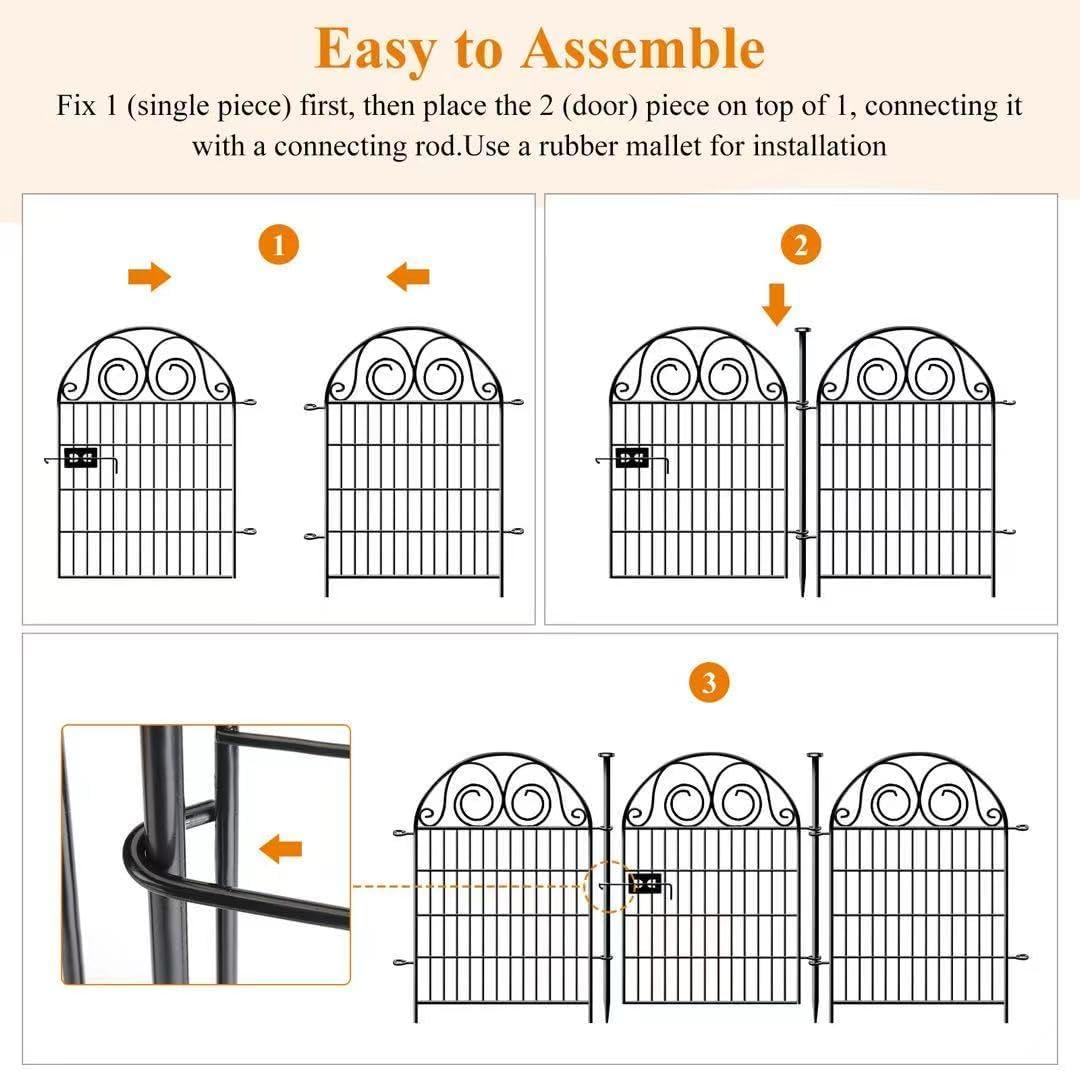 Easy to Assemble

Fix 1 (single piece) first, then place the 2 (door) piece on top of 1, connecting it with a connecting rod.Use a rubber mallet for installation

1

2

3