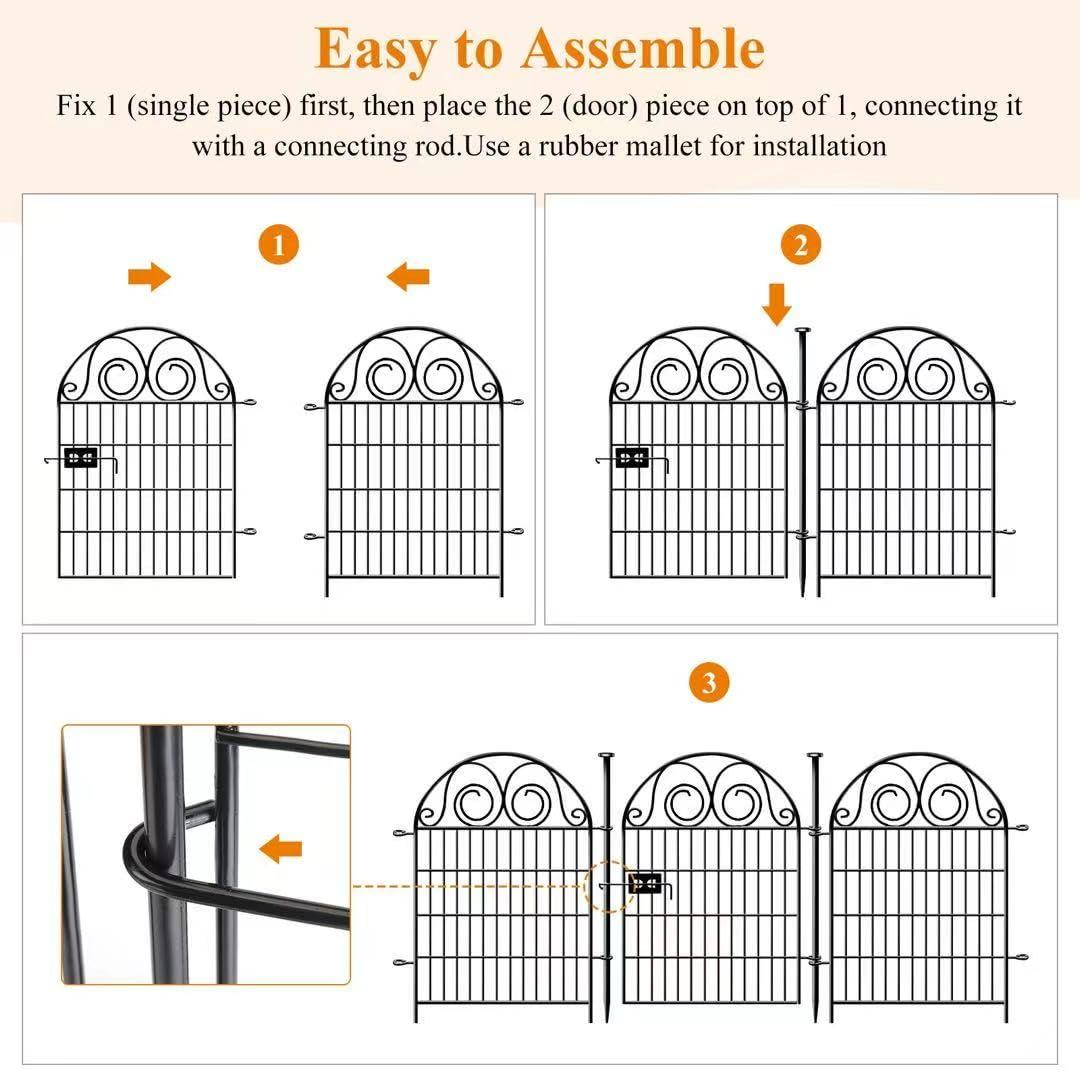 Easy to Assemble

Fix 1 (single piece) first, then place the 2 (door) piece on top of 1, connecting it with a connecting rod.Use a rubber mallet for installation

1

2

3