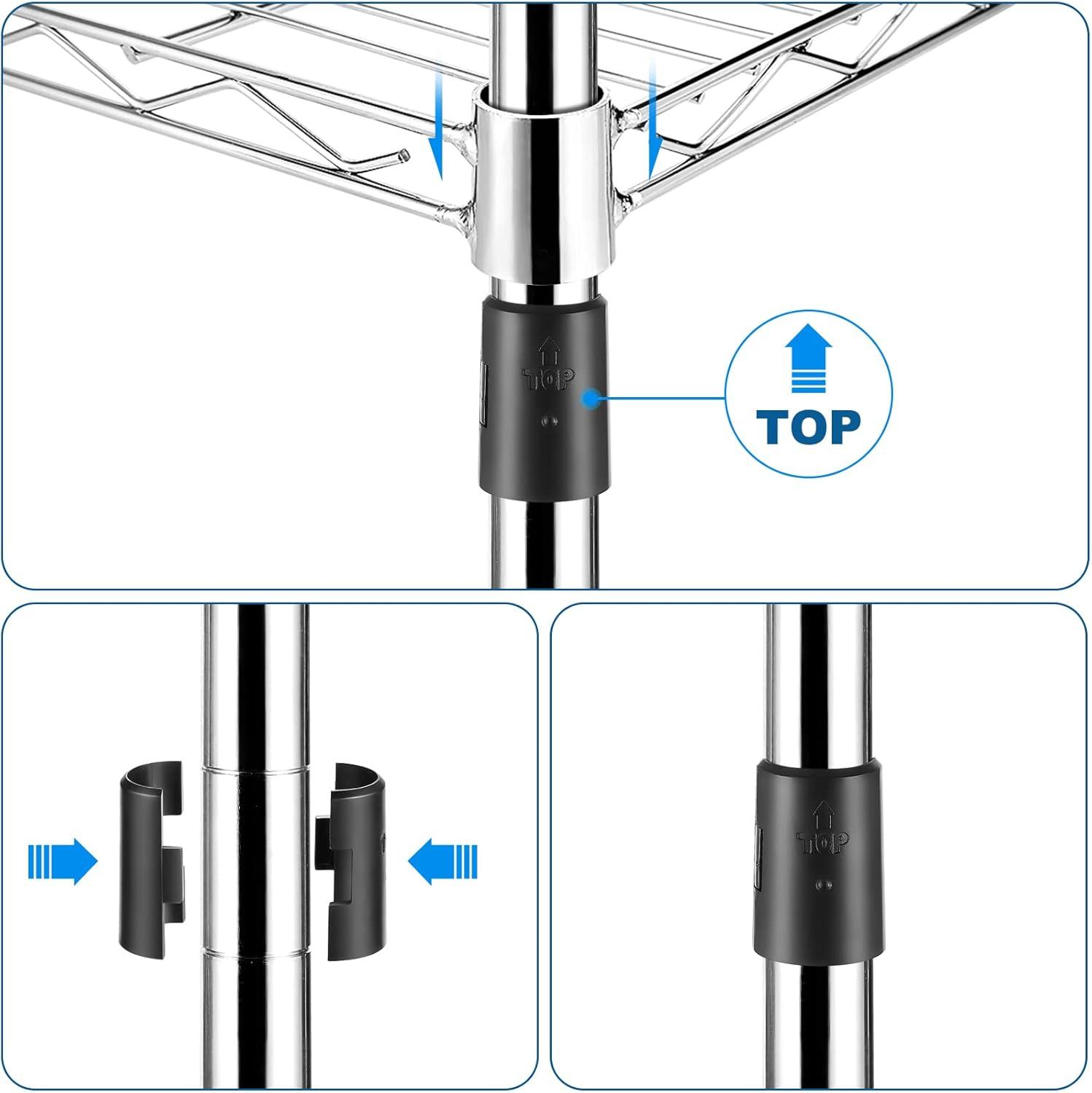 TOP

TOP

TOP