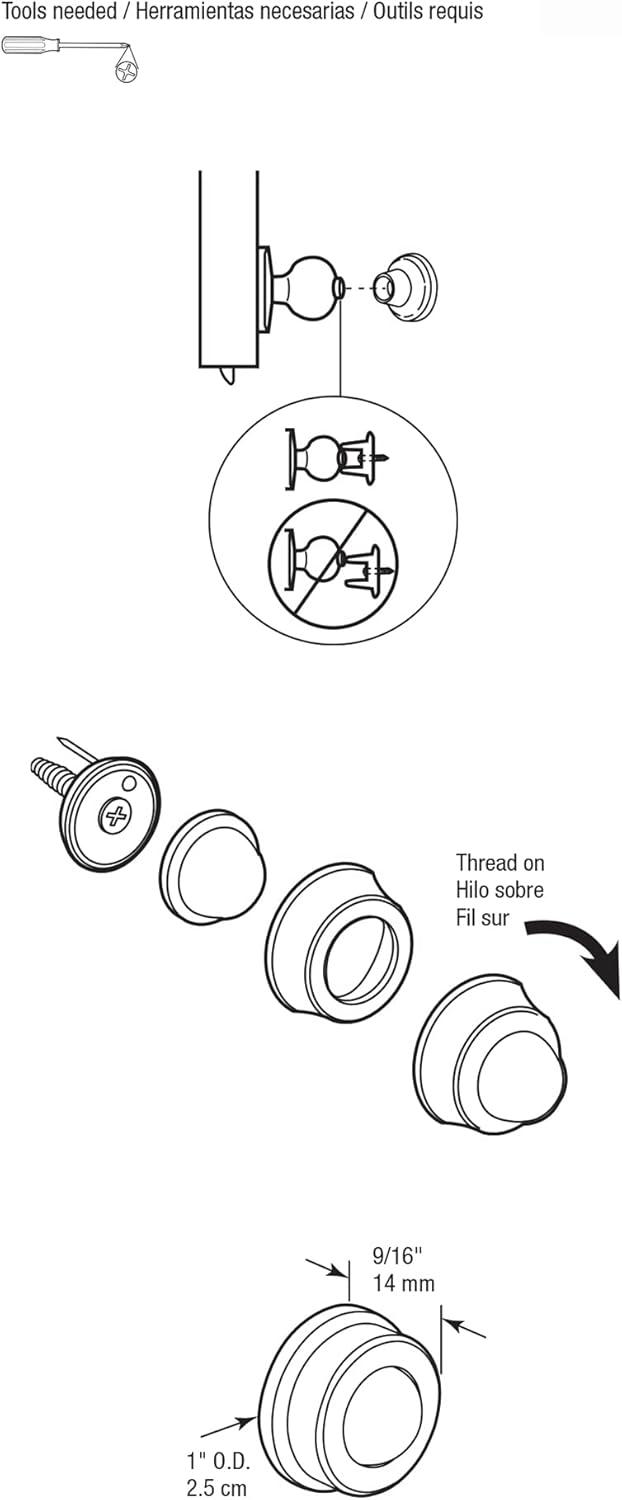 Tools needed / Herramientas necesarias / Outils requis

Thread on
Hilo sobre
Fil sur

9/16"
14 mm

1" O.D.
2.5 cm