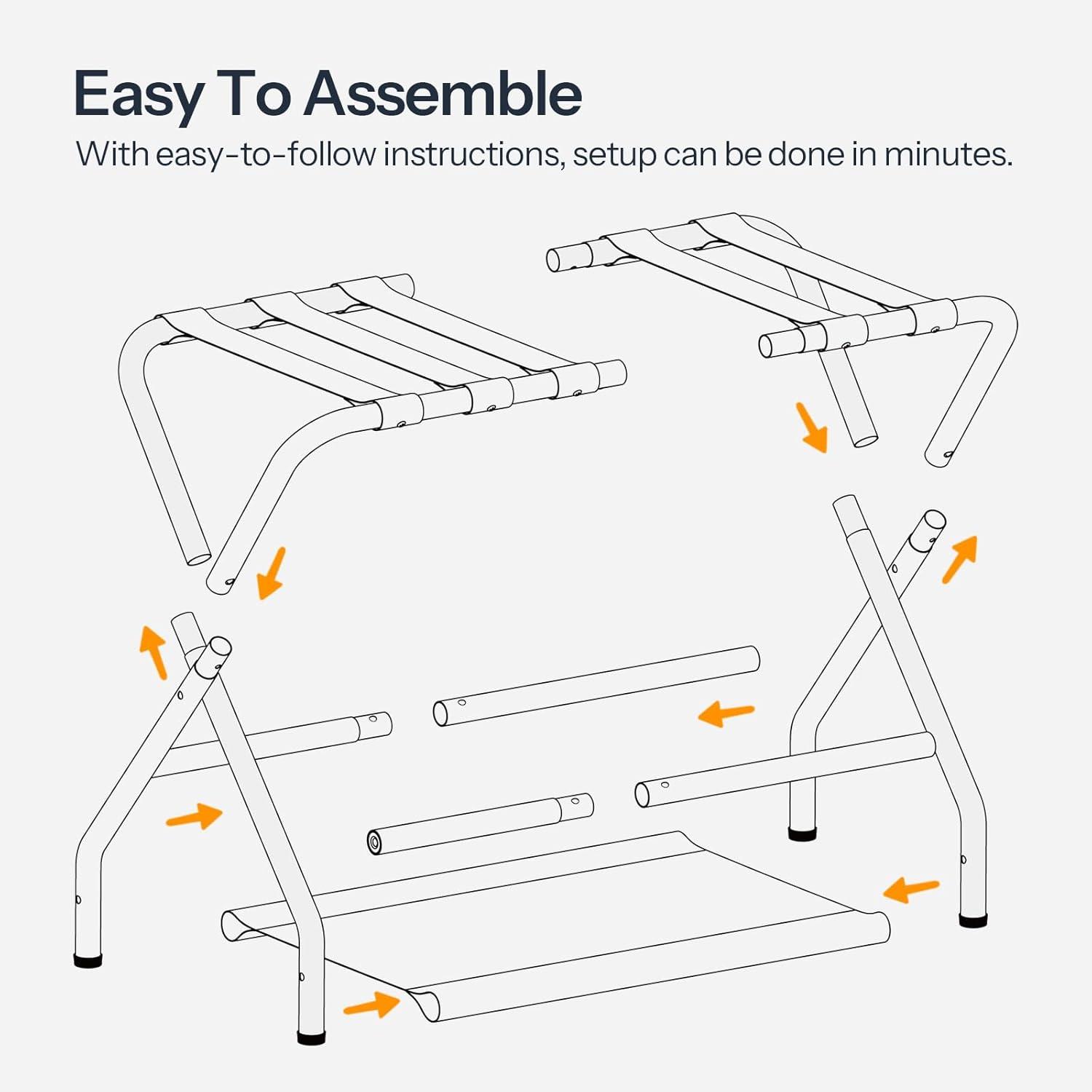 Easy To Assemble

With easy-to-follow instructions, setup can be done in minutes.