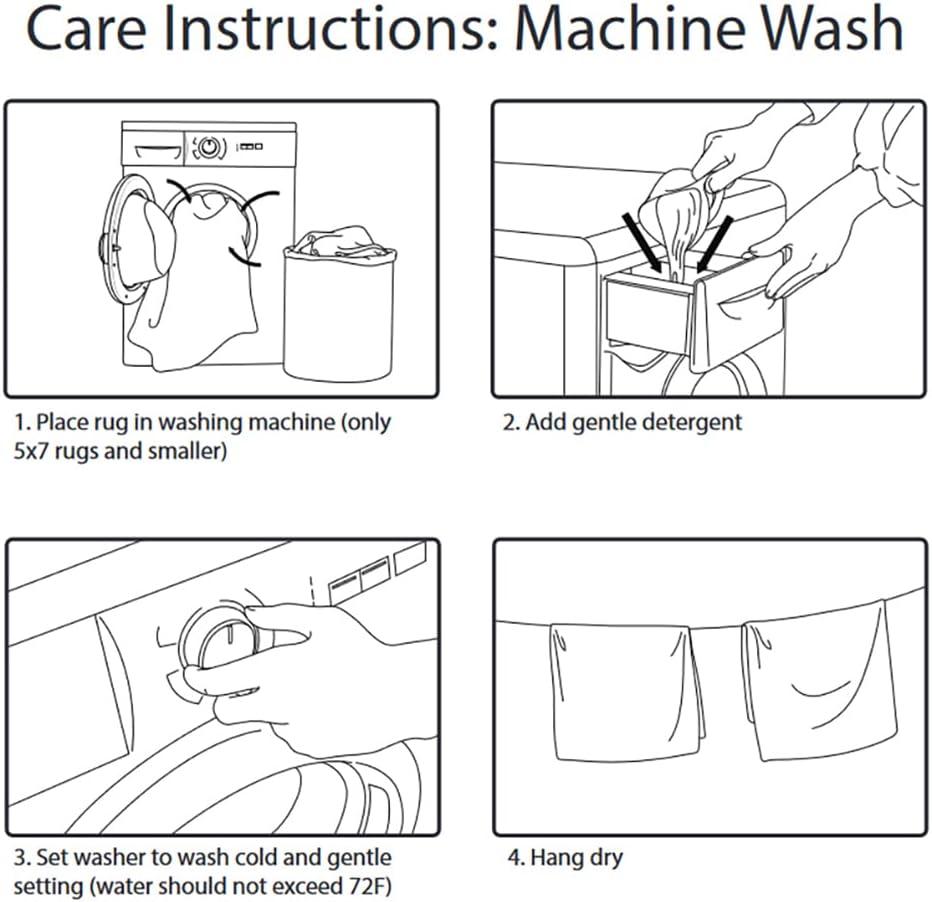 Care Instructions: Machine Wash

1. Place rug in washing machine (only 5x7 rugs and smaller)

2. Add gentle detergent

3. Set washer to wash cold and gentle setting (water should not exceed 72F)

4. Hang dry