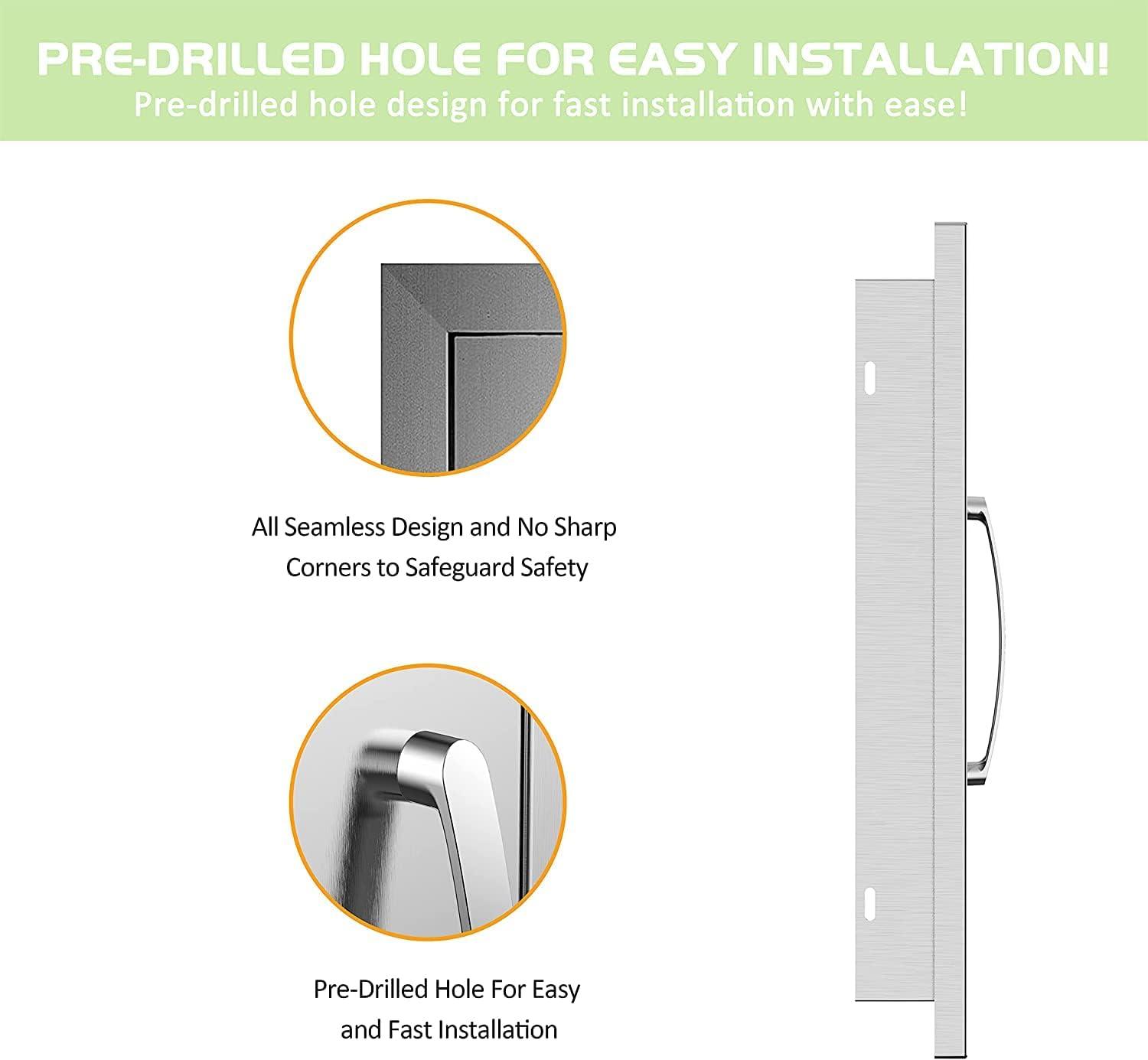 PRE-DRILLED HOLE FOR EASY INSTALLATION!
Pre-drilled hole design for fast installation with ease!

All Seamless Design and No Sharp Corners to Safeguard Safety

Pre-Drilled Hole For Easy and Fast Installation