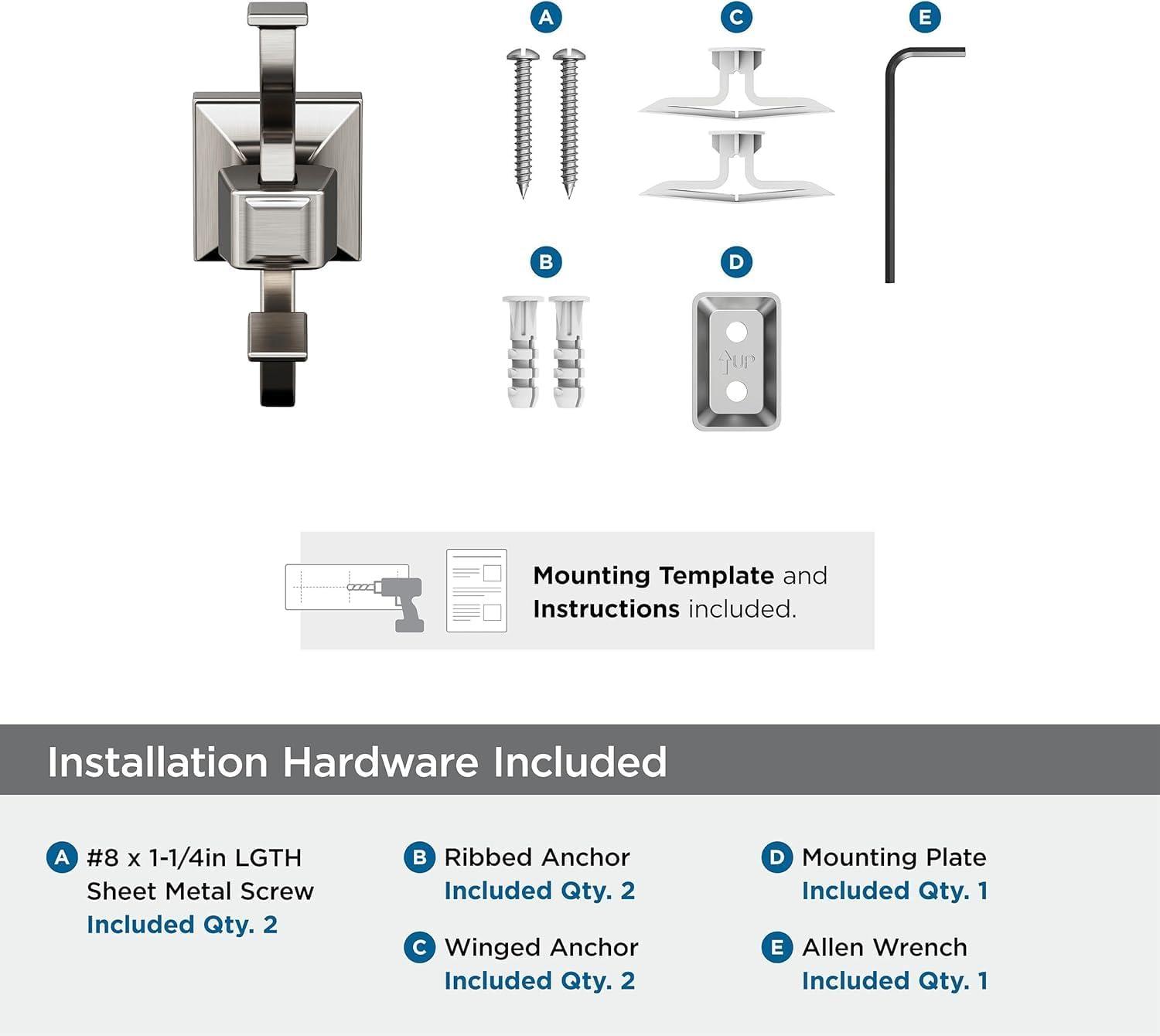 A

C

E

B

D

UP

Mounting Template and Instructions included.

Installation Hardware Included

A #8 x 1-1/4in LGTH Sheet Metal Screw Included Qty. 2

B Ribbed Anchor Included Qty. 2

C Winged Anchor Included Qty. 2

D Mounting Plate Included Qty. 1

E Allen Wrench Included Qty. 1