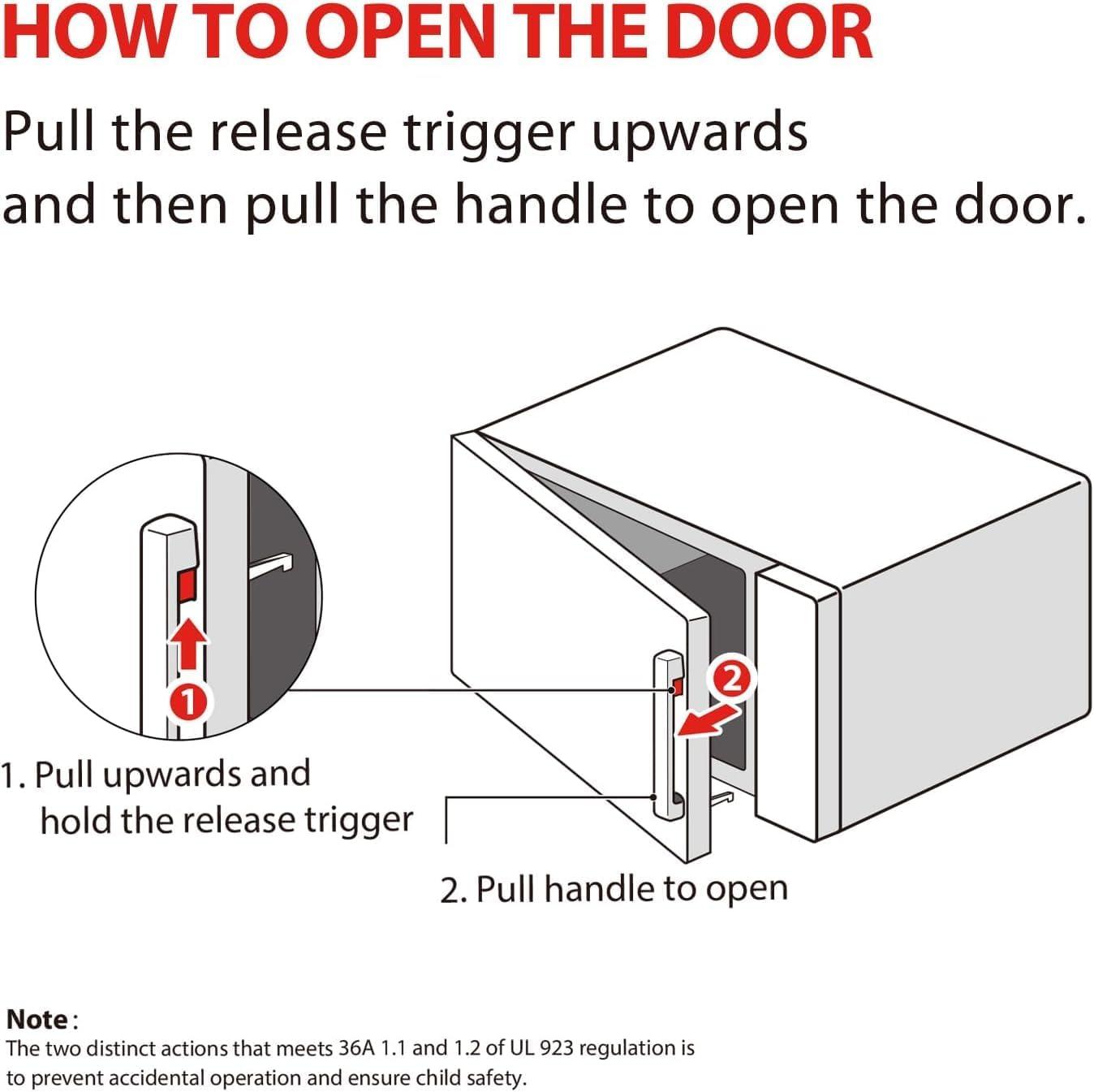 HOW TO OPEN THE DOOR

Pull the release trigger upwards and then pull the handle to open the door.

1

2

1. Pull upwards and hold the release trigger

2. Pull handle to open

Note:
The two distinct actions that meets 36A 1.1 and 1.2 of UL 923 regulation is to prevent accidental operation and ensure child safety.