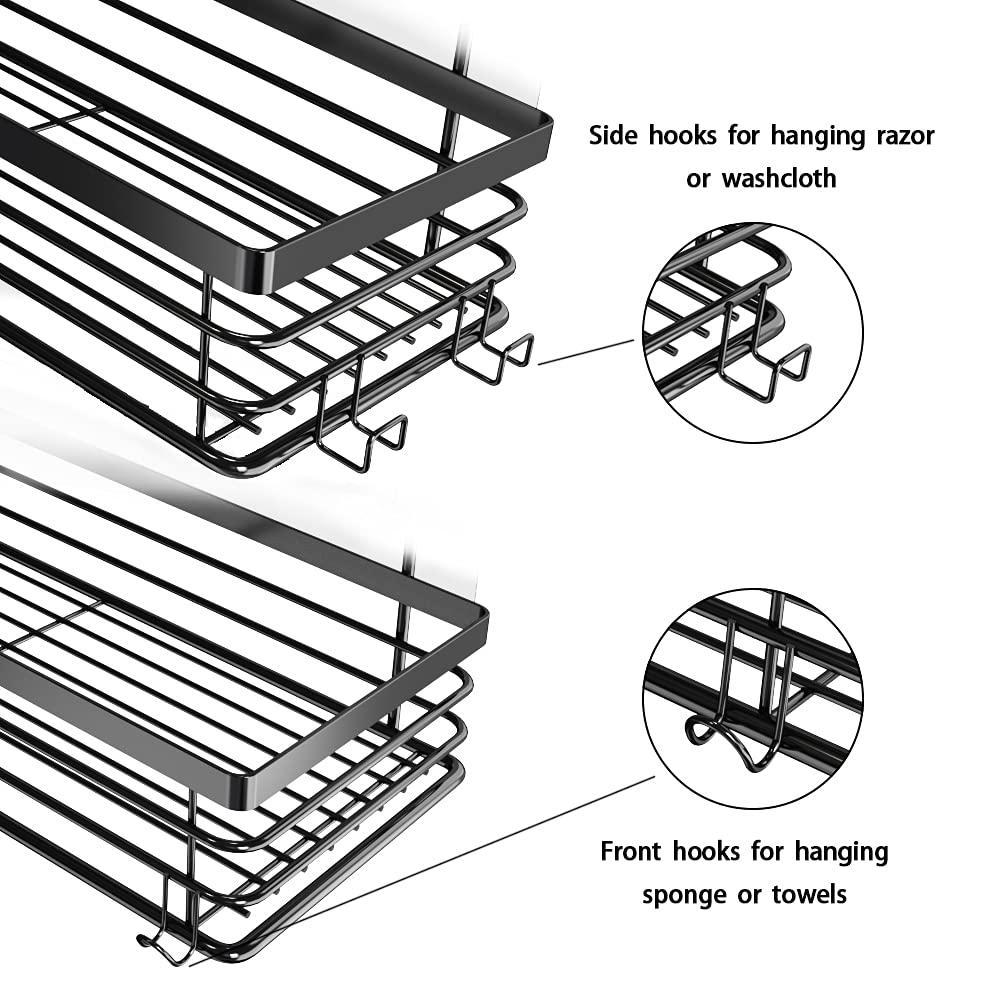 Side hooks for hanging razor or washcloth

Front hooks for hanging sponge or towels