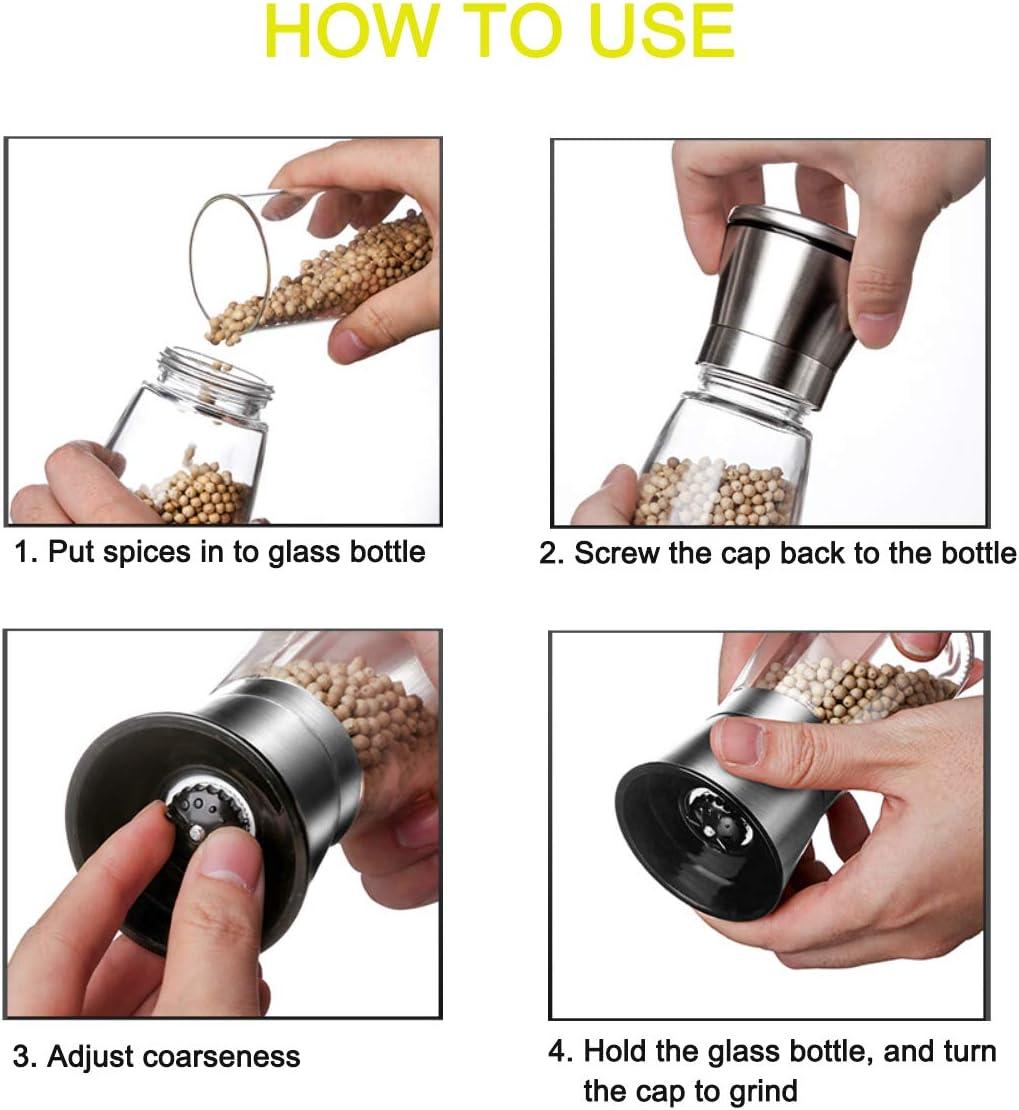 HOW TO USE

1. Put spices in to glass bottle

2. Screw the cap back to the bottle

3. Adjust coarseness

4. Hold the glass bottle, and turn the cap to grind