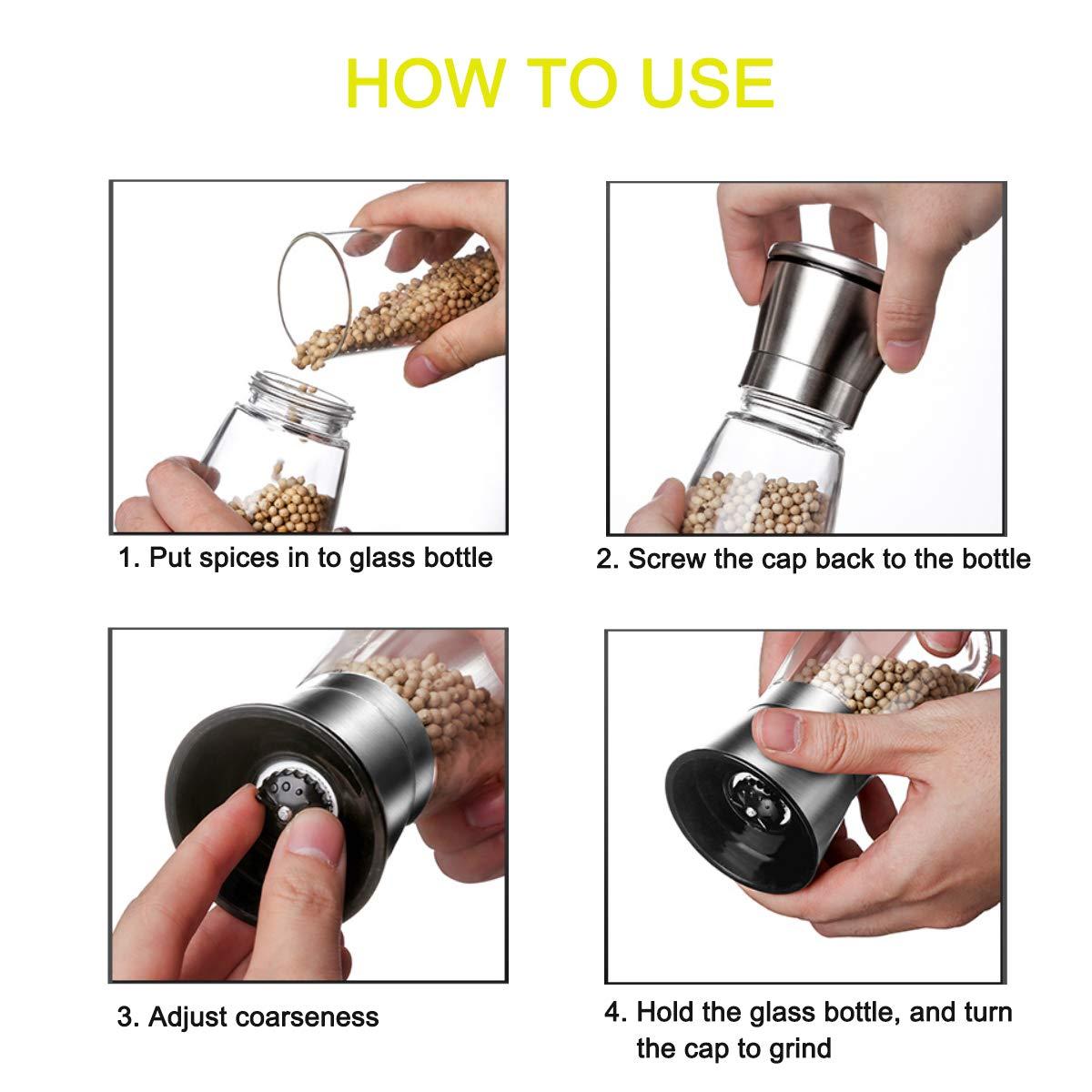 HOW TO USE

1. Put spices in to glass bottle

2. Screw the cap back to the bottle

3. Adjust coarseness

4. Hold the glass bottle, and turn the cap to grind