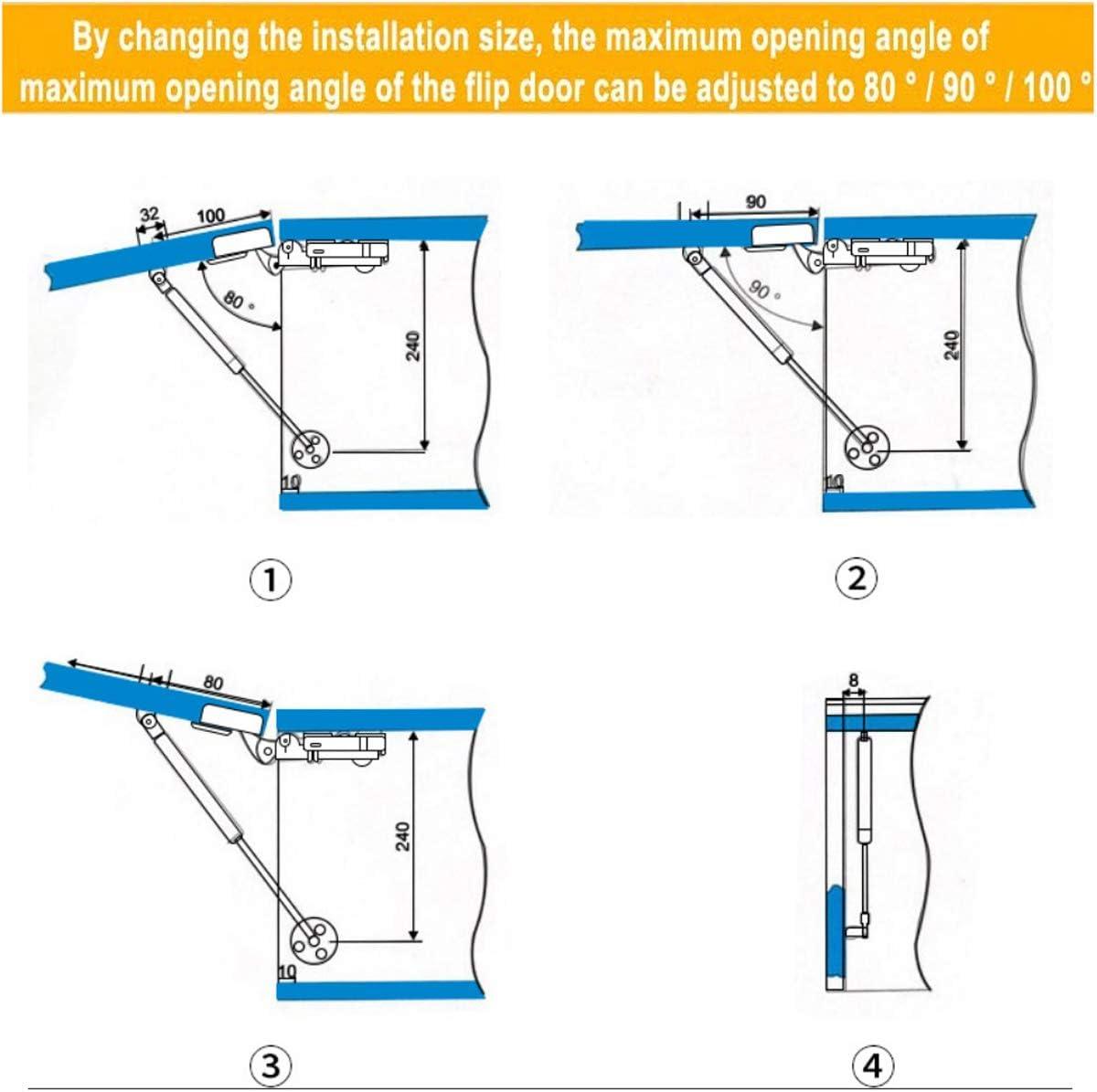 By changing the installation size, the maximum opening angle of maximum opening angle of the flip door can be adjusted to 80 ° / 90 ° / 100 °

32
100
80 °
240
10

①

90
90 °
240
10

②

80
240
10

③

8

④