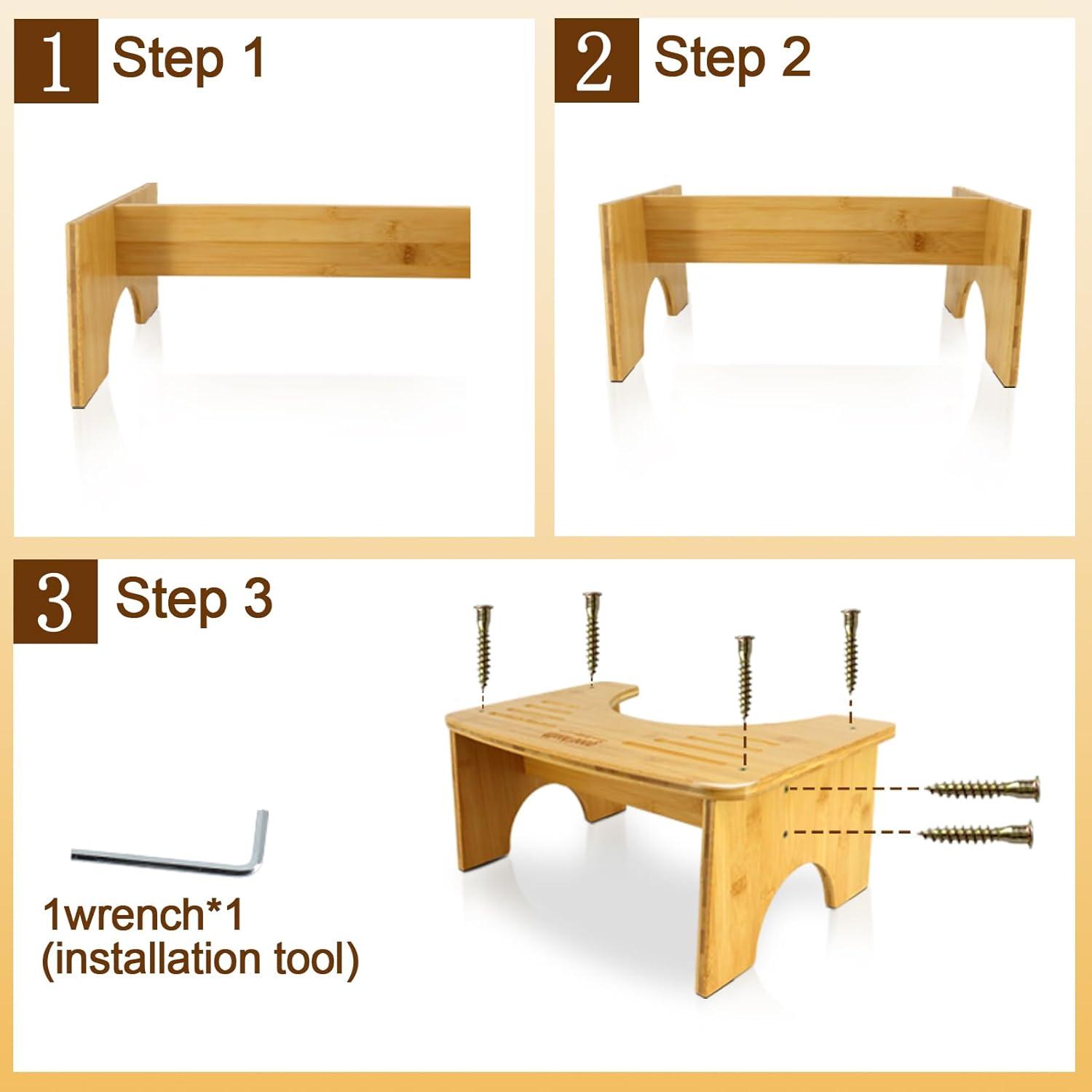 1 Step 1

2 Step 2

3 Step 3

1wrench*1
(installation tool)