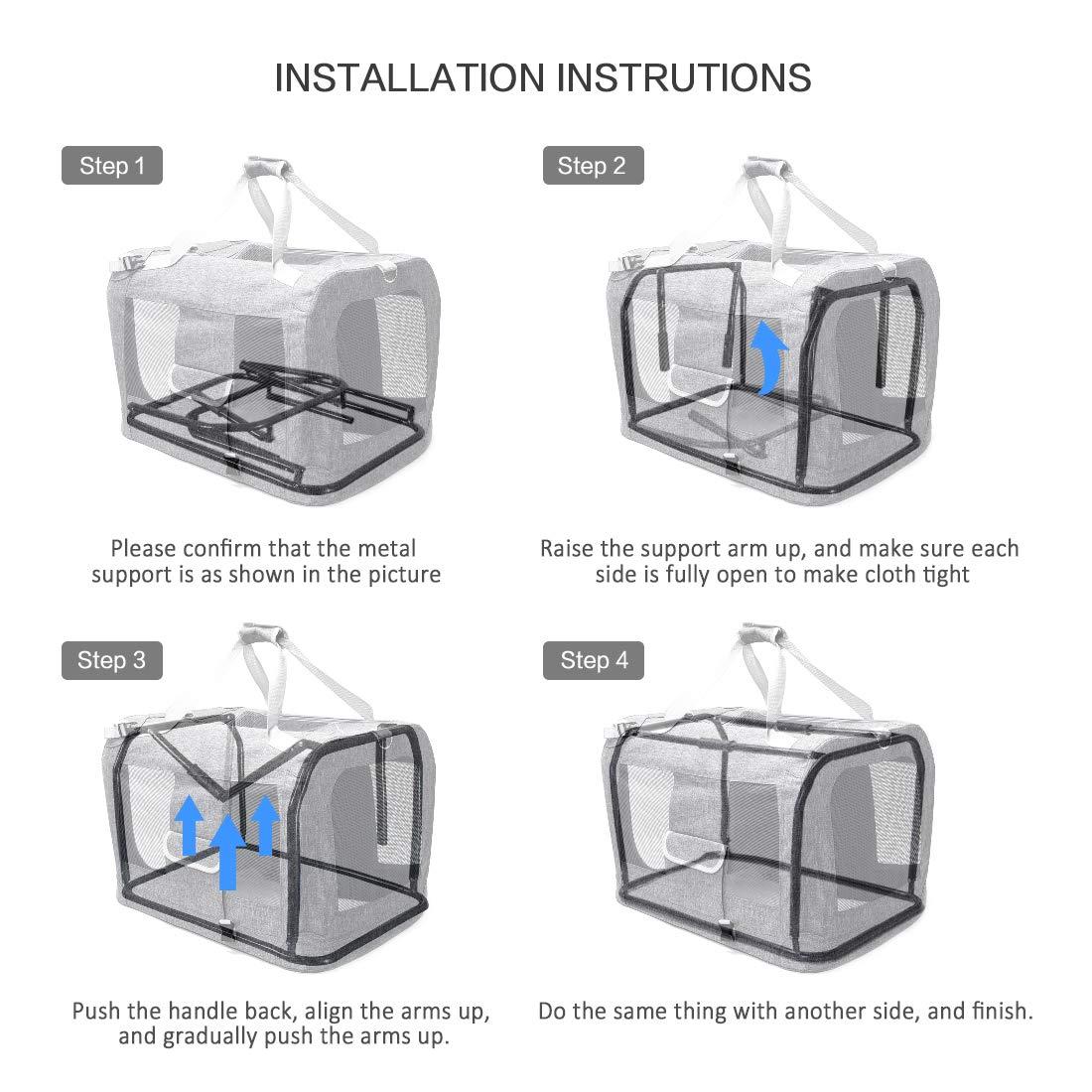 INSTALLATION INSTRUTIONS

Step 1

Please confirm that the metal support is as shown in the picture

Step 2

Raise the support arm up, and make sure each side is fully open to make cloth tight

Step 3

Push the handle back, align the arms up, and gradually push the arms up.

Step 4

Do the same thing with another side, and finish.