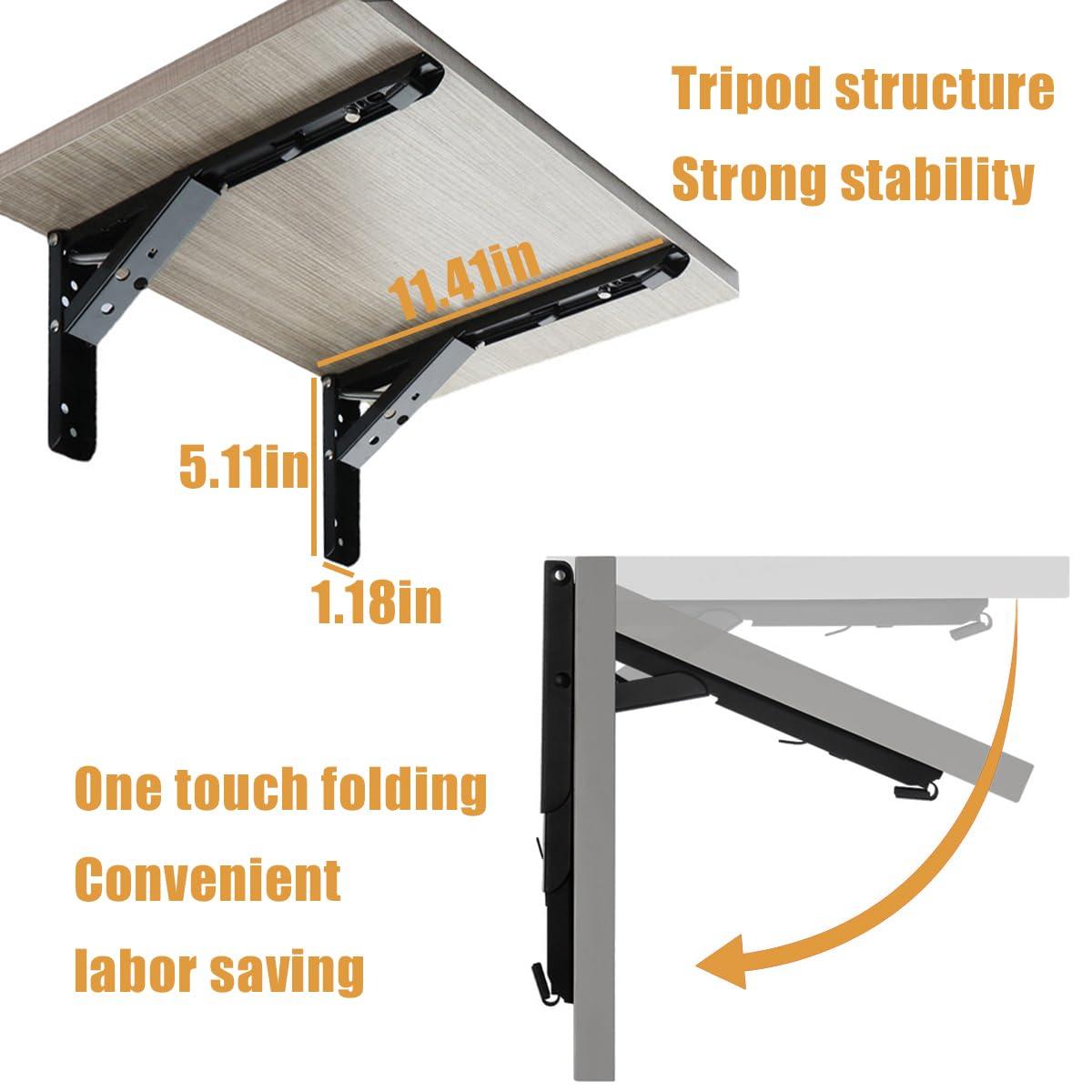 Tripod structure
Strong stability

11.41in

5.11in

1.18in

One touch folding
Convenient
labor saving