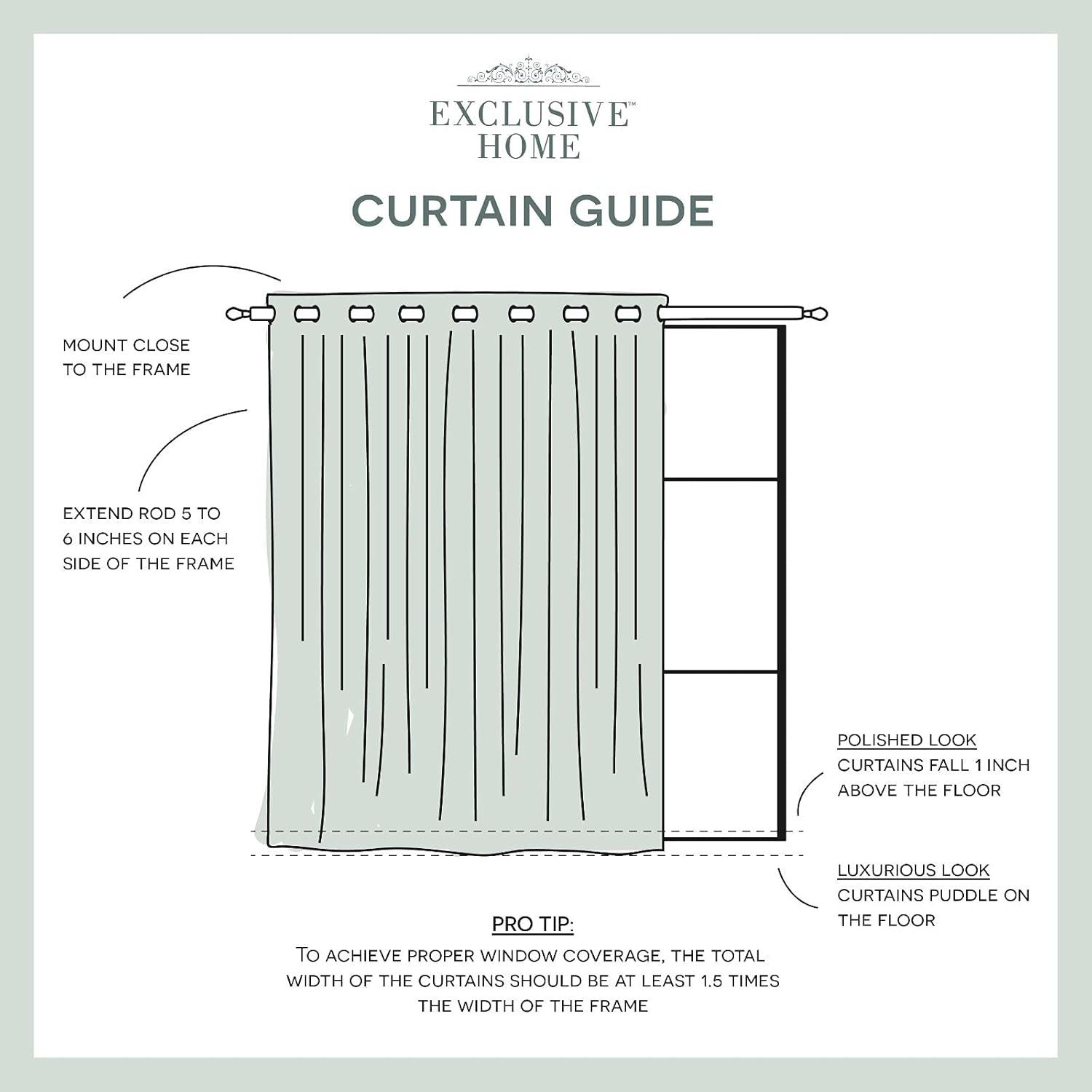 EXCLUSIVE™
HOME

CURTAIN GUIDE

MOUNT CLOSE TO THE FRAME

EXTEND ROD 5 TO 6 INCHES ON EACH SIDE OF THE FRAME

POLISHED LOOK
CURTAINS FALL 1 INCH ABOVE THE FLOOR

LUXURIOUS LOOK
CURTAINS PUDDLE ON THE FLOOR

PRO TIP:
TO ACHIEVE PROPER WINDOW COVERAGE, THE TOTAL WIDTH OF THE CURTAINS SHOULD BE AT LEAST 1.5 TIMES THE WIDTH OF THE FRAME