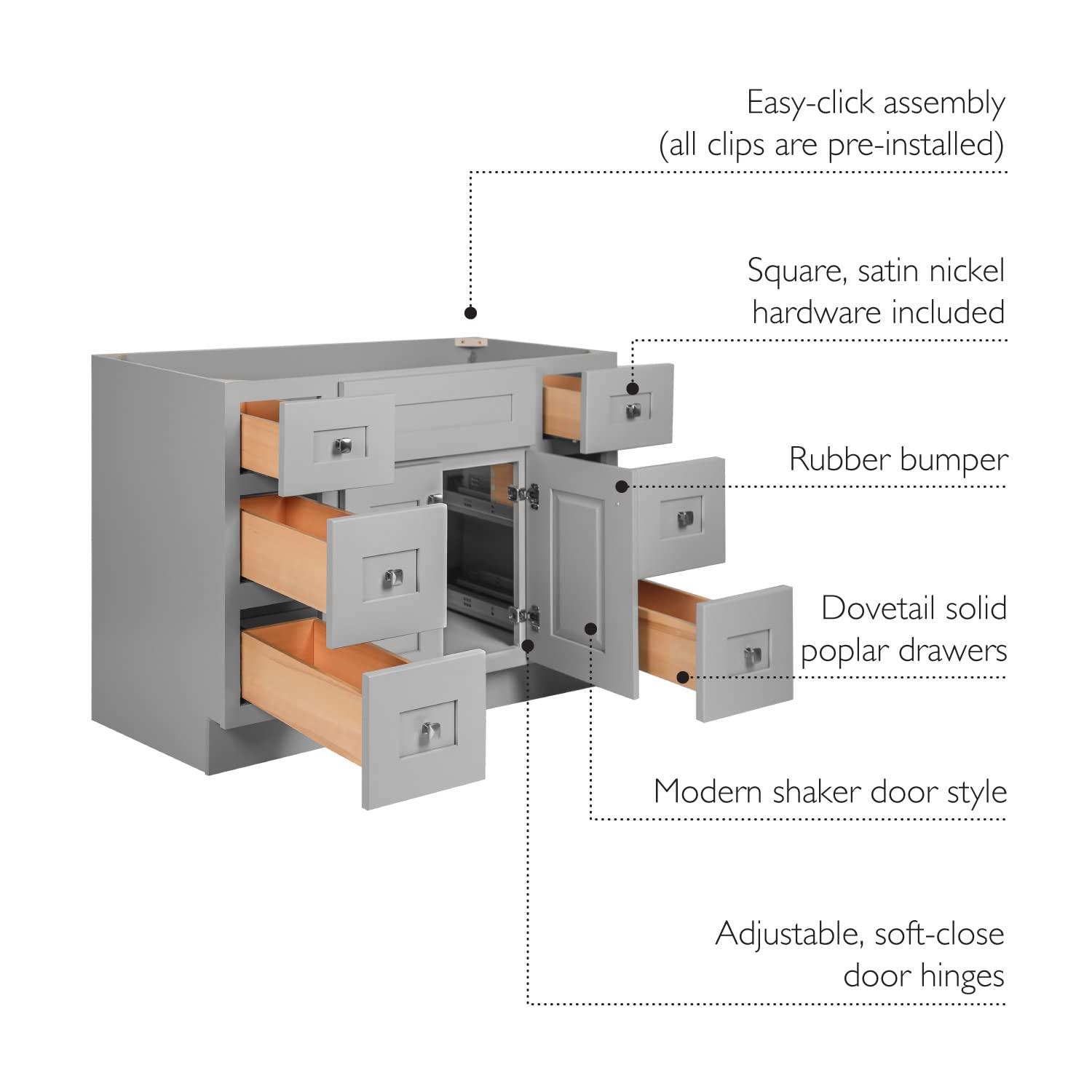 Easy-click assembly
(all clips are pre-installed)

Square, satin nickel
hardware included

Rubber bumper

Dovetail solid
poplar drawers

Modern shaker door style

Adjustable, soft-close
door hinges