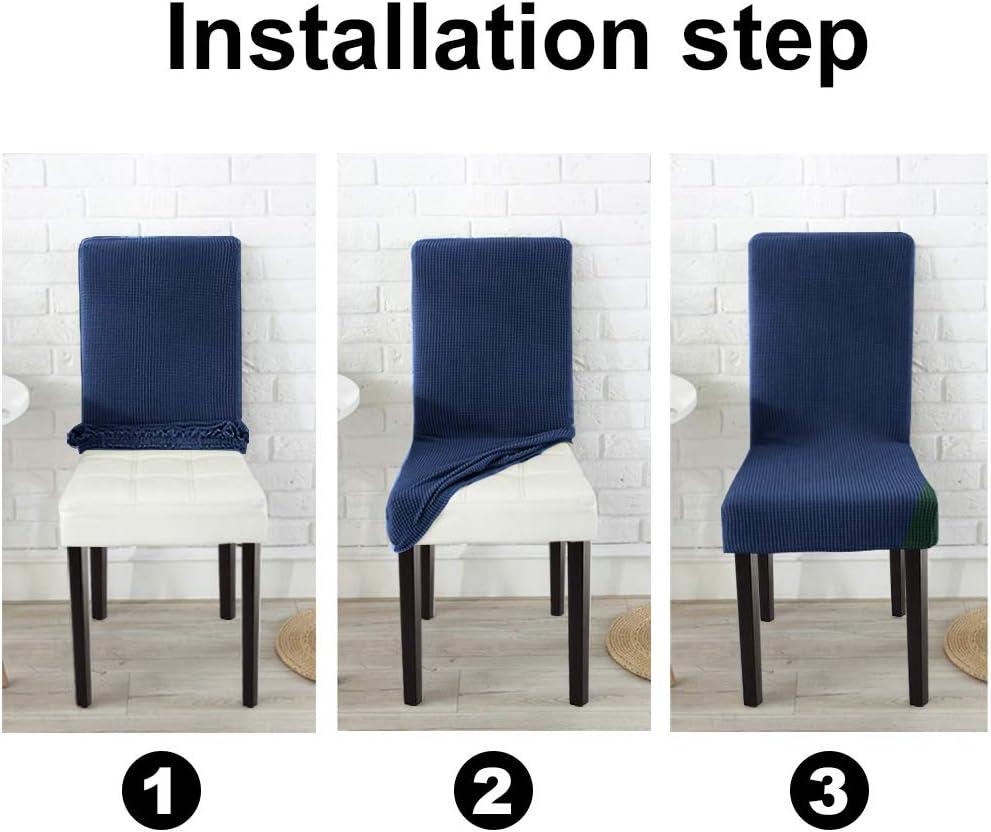 Installation step

1

2

3