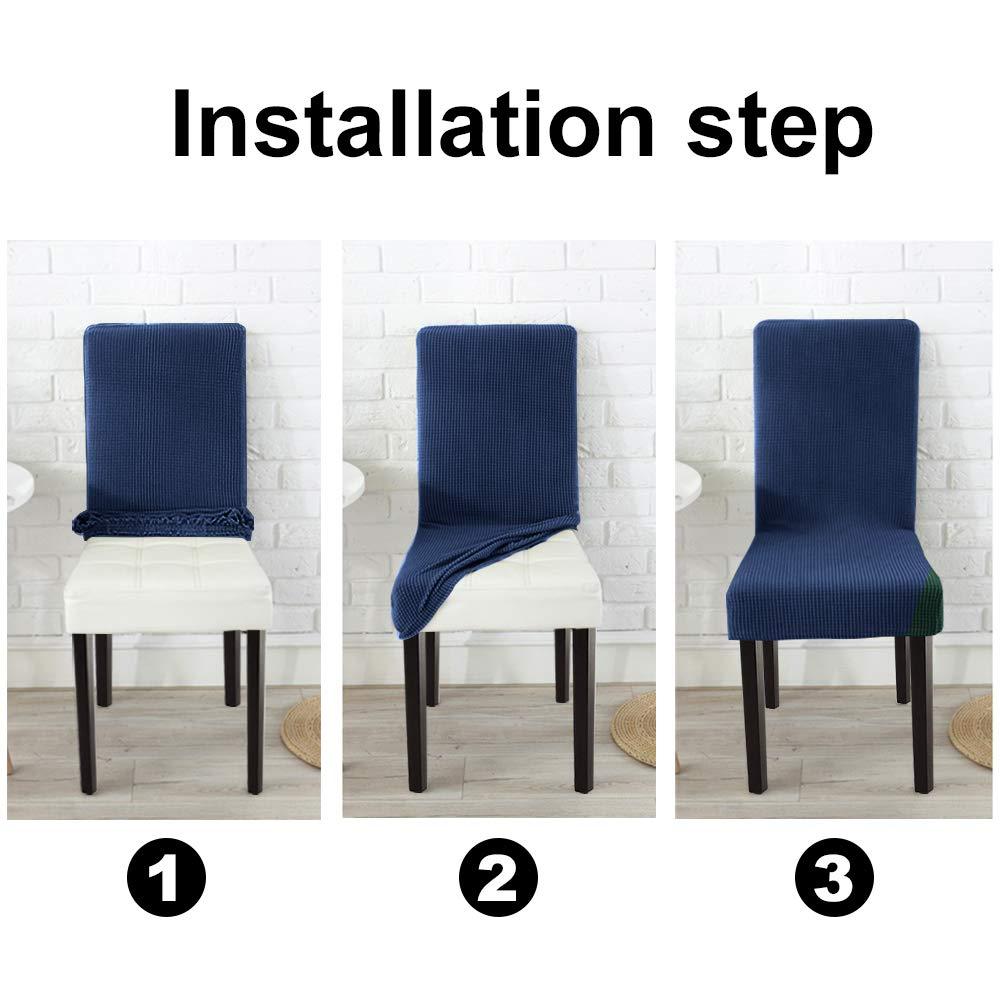 Installation step

1

2

3