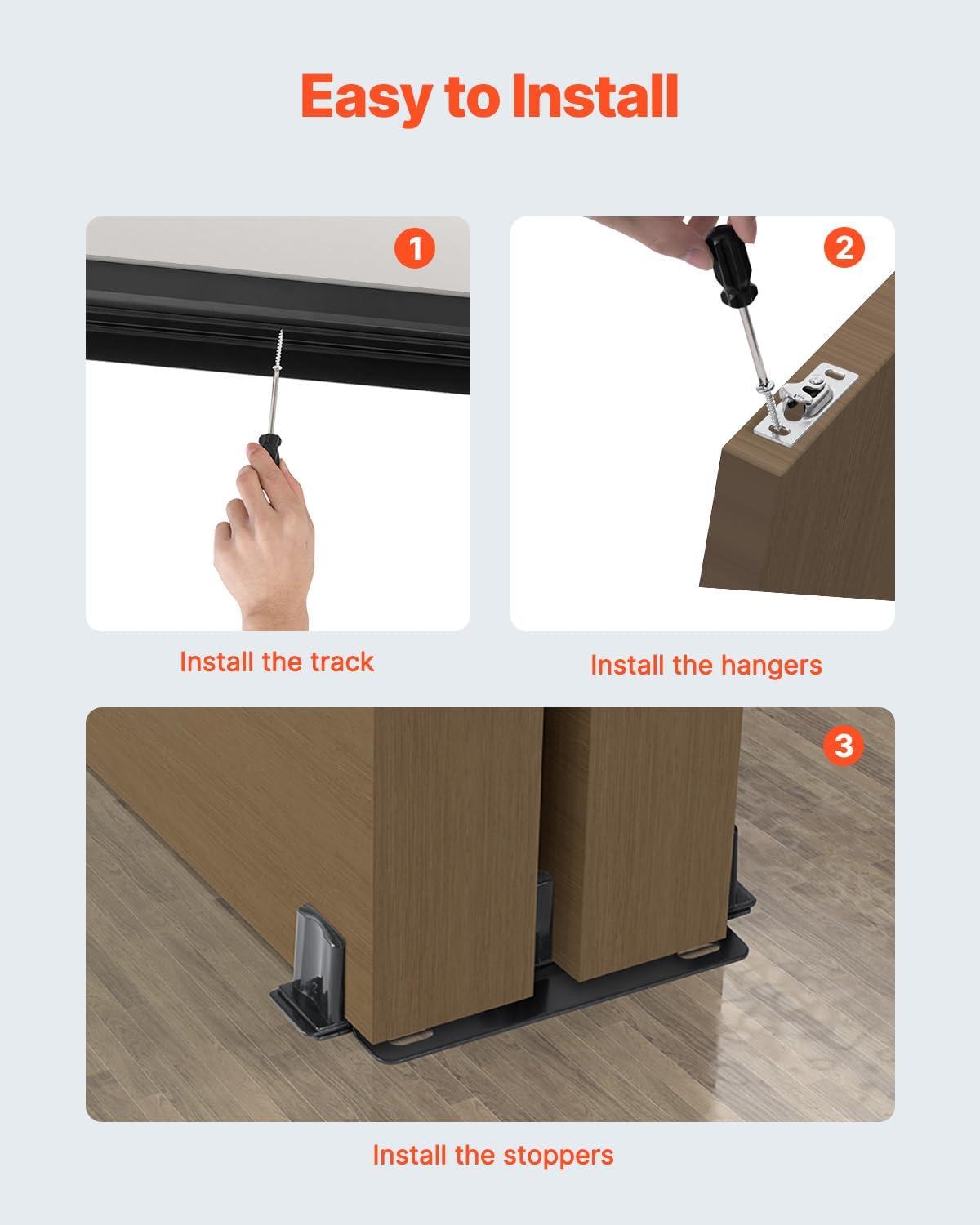 Easy to Install

1

Install the track

2

Install the hangers

3

Install the stoppers