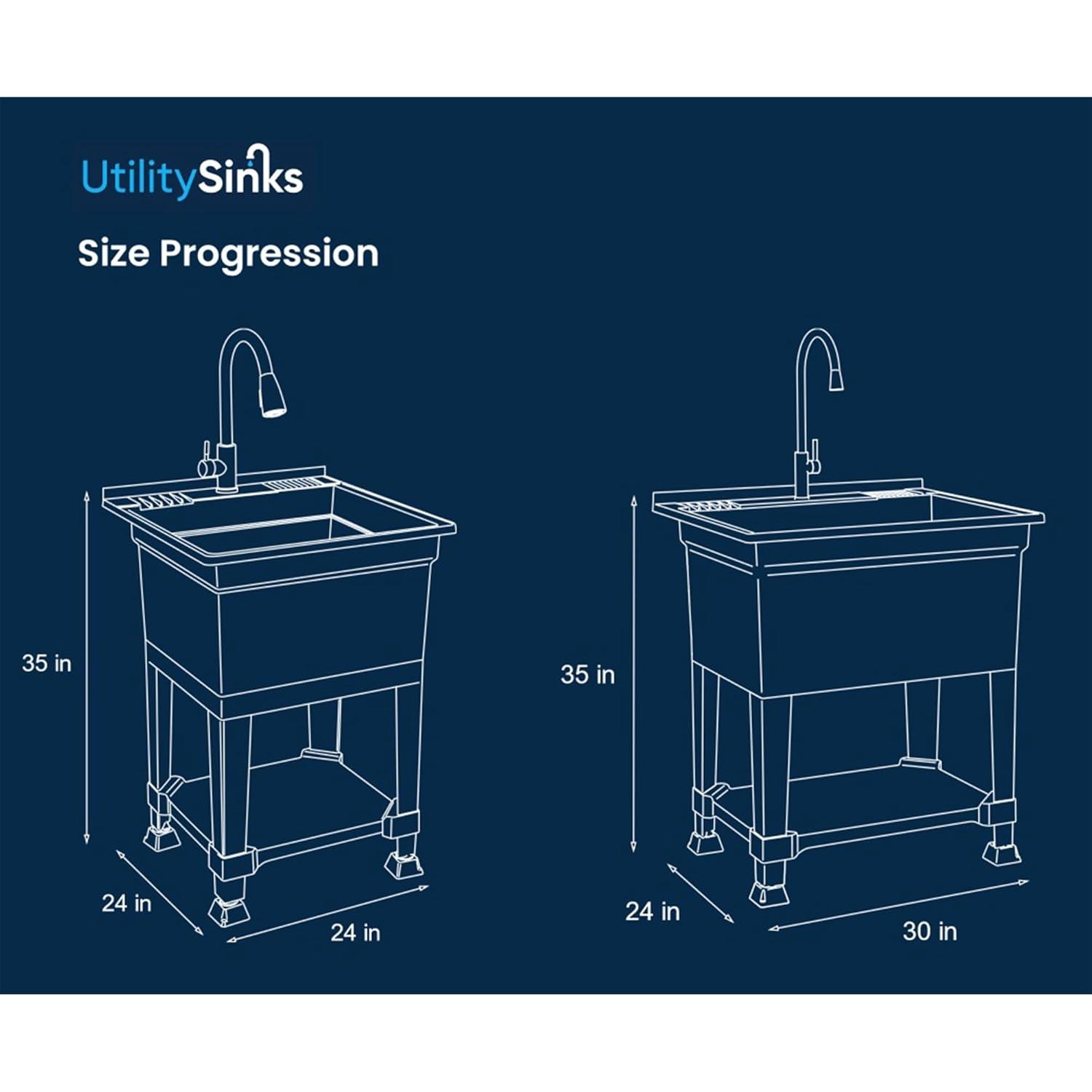 UtilitySinks

Size Progression

35 in

24 in

24 in

35 in

24 in

30 in