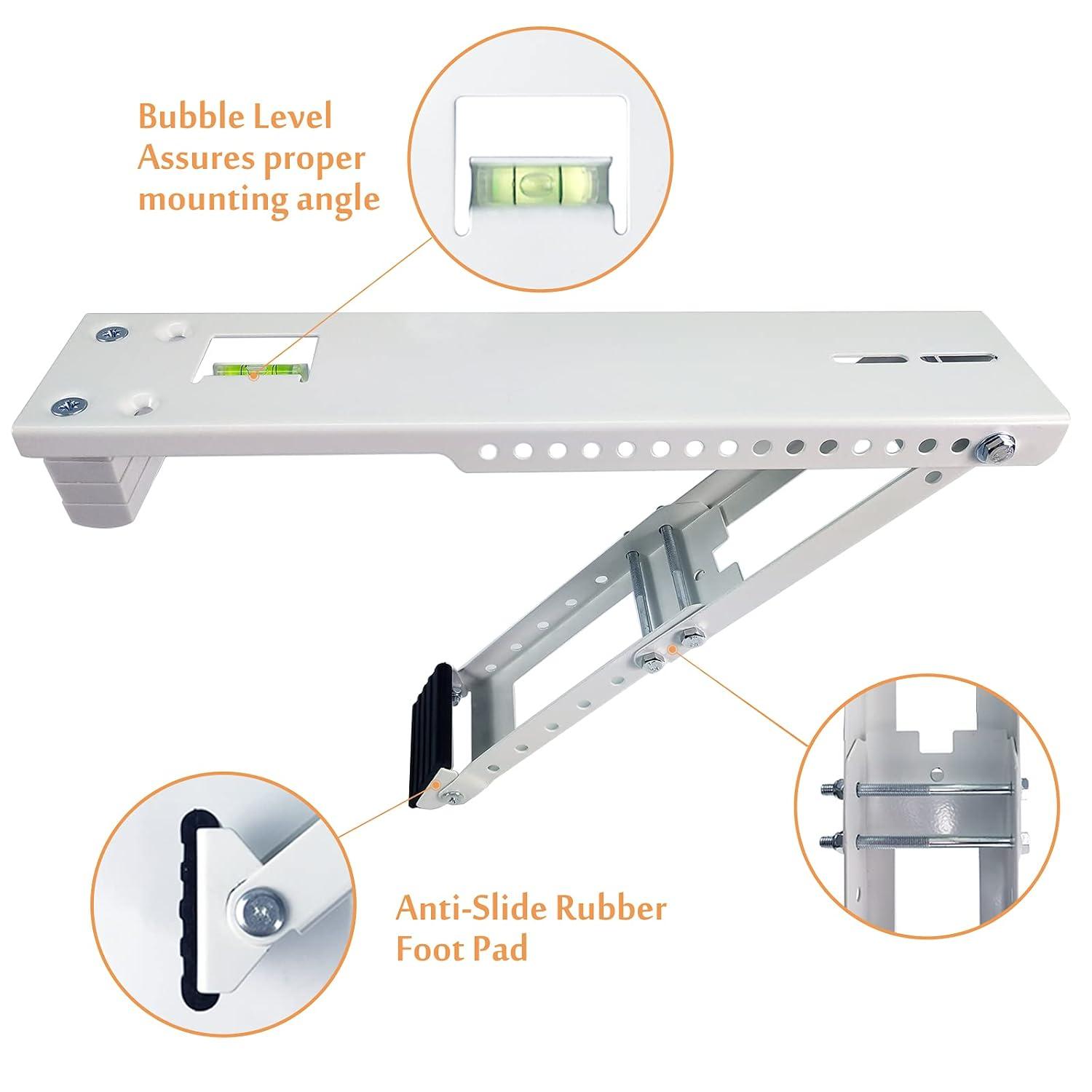 Bubble Level
Assures proper
mounting angle

Anti-Slide Rubber
Foot Pad