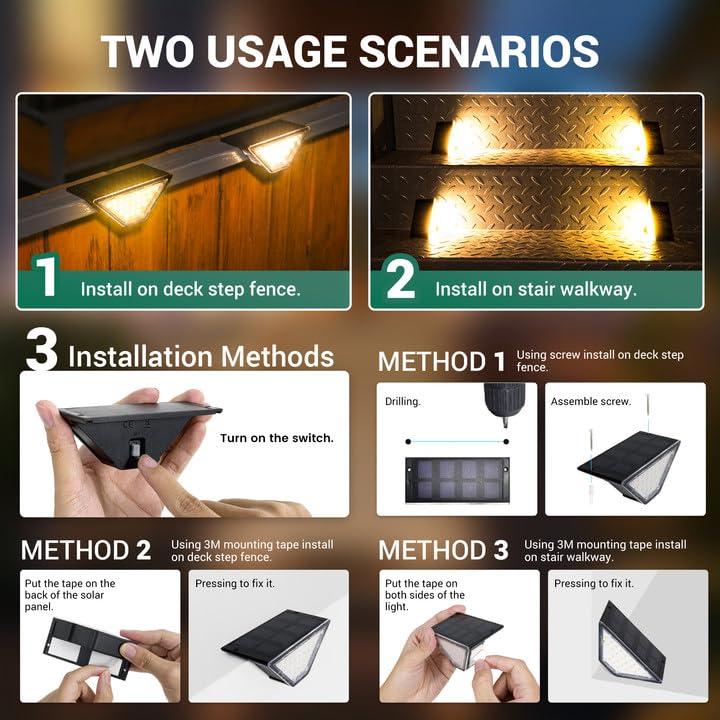 TWO USAGE SCENARIOS

1 Install on deck step fence.

2 Install on stair walkway.

3 Installation Methods

Turn on the switch.

METHOD 1 Using screw install on deck step fence.

Drilling.

Assemble screw.

METHOD 2 Using 3M mounting tape install on deck step fence.

Put the tape on the back of the solar panel.

Pressing to fix it.

METHOD 3 Using 3M mounting tape install on stair walkway.

Put the tape on both sides of the light.

Pressing to fix it.