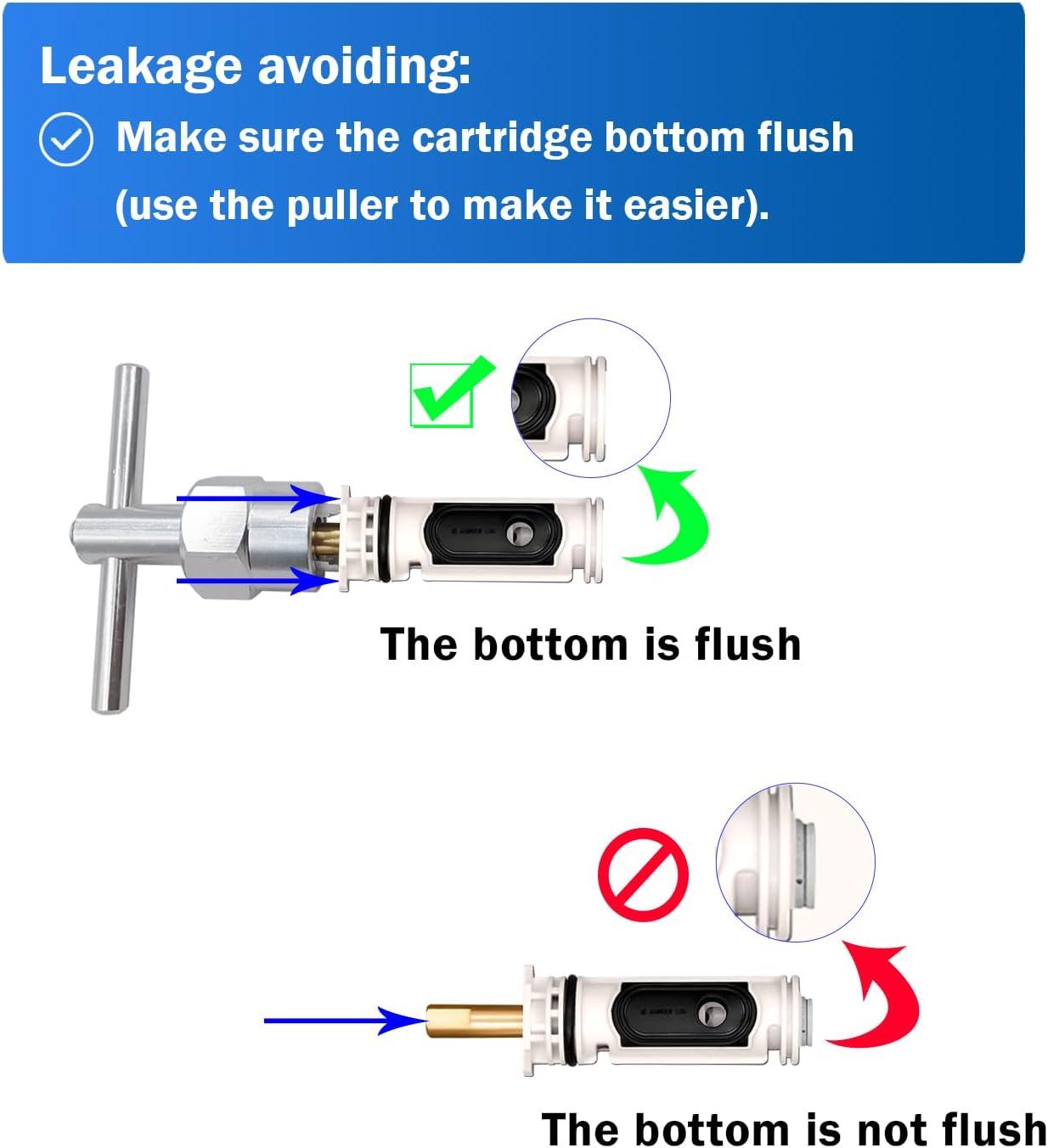 Leakage avoiding:

Make sure the cartridge bottom flush (use the puller to make it easier).

The bottom is flush

The bottom is not flush