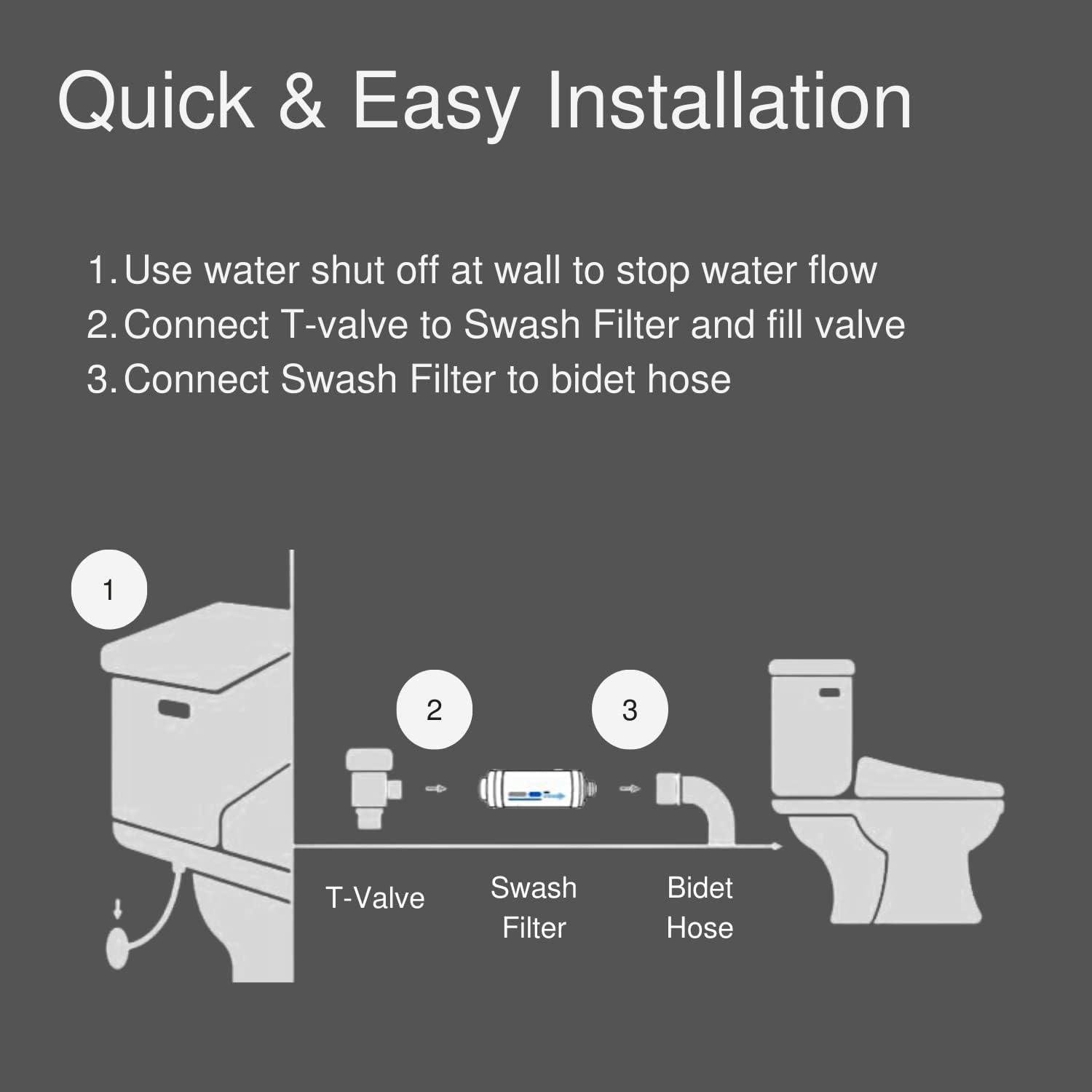 Quick & Easy Installation

1. Use water shut off at wall to stop water flow
2. Connect T-valve to Swash Filter and fill valve
3. Connect Swash Filter to bidet hose

1

2

3

T-Valve

Swash Filter

Bidet Hose