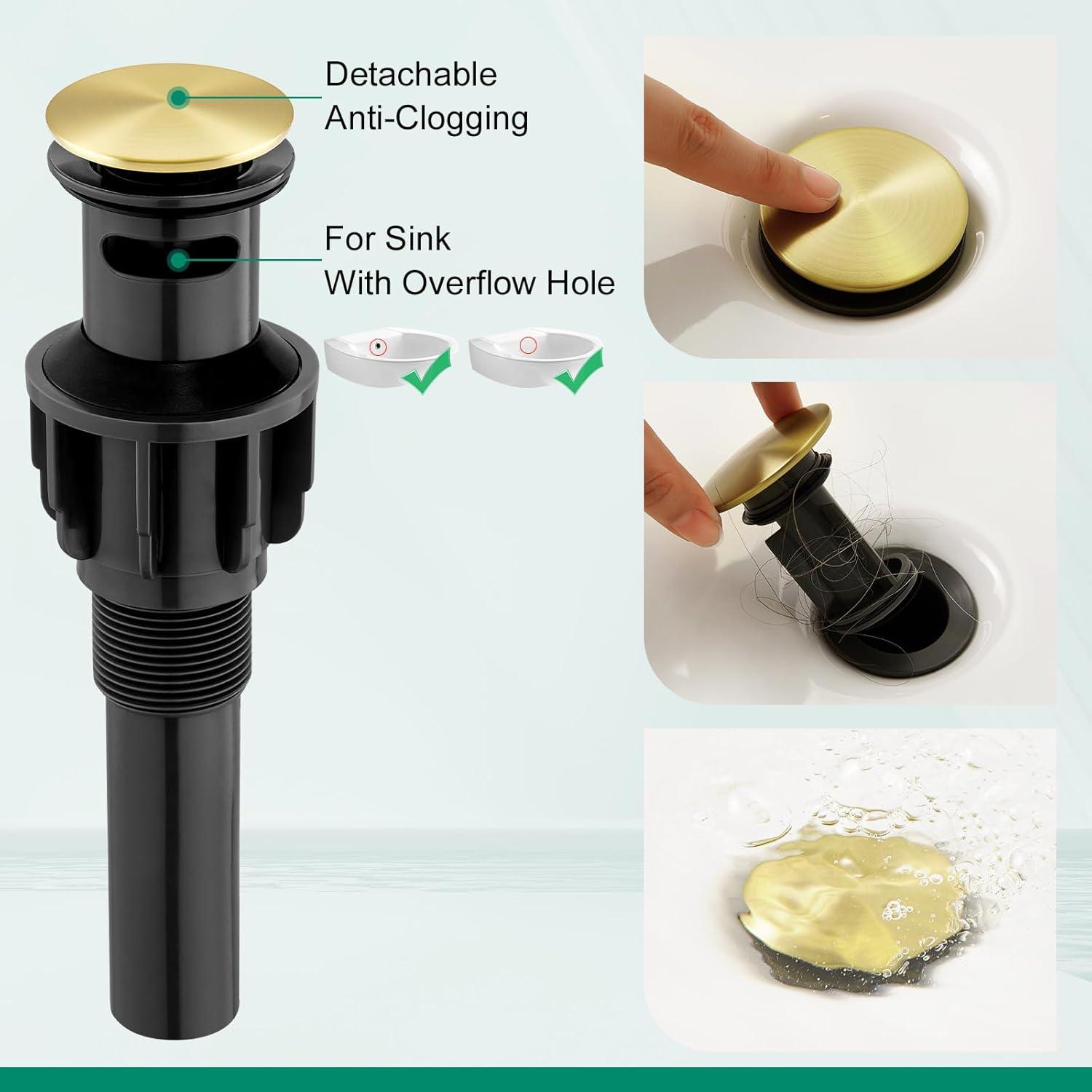 Detachable
Anti-Clogging

For Sink
With Overflow Hole