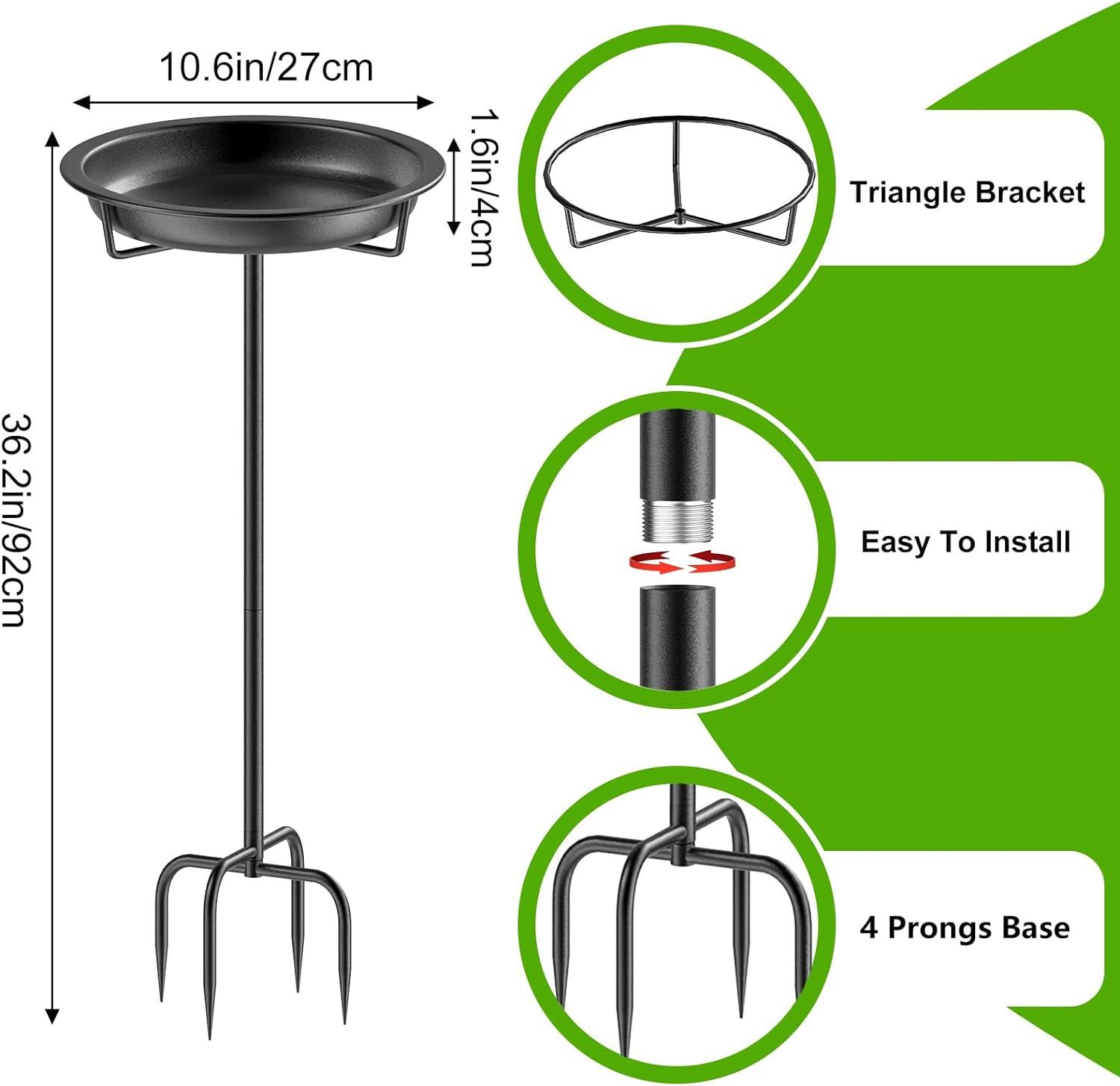 10.6in/27cm

1.6in/4cm

36.2in/92cm

Triangle Bracket

Easy To Install

4 Prongs Base