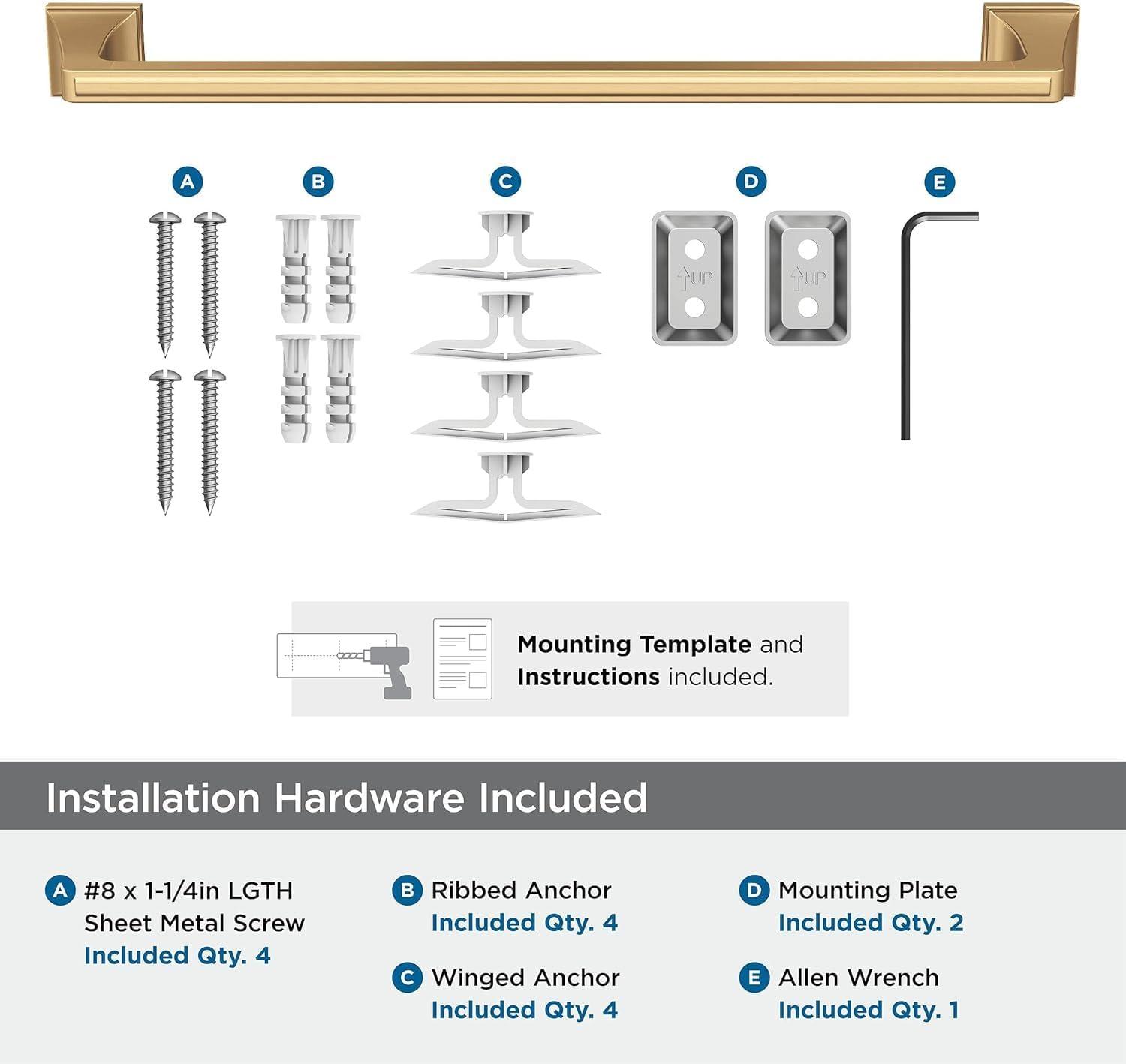 A B C D E

UP UP

Mounting Template and Instructions included.

Installation Hardware Included

A #8 x 1-1/4in LGTH Sheet Metal Screw Included Qty. 4

B Ribbed Anchor Included Qty. 4

C Winged Anchor Included Qty. 4

D Mounting Plate Included Qty. 2

E Allen Wrench Included Qty. 1