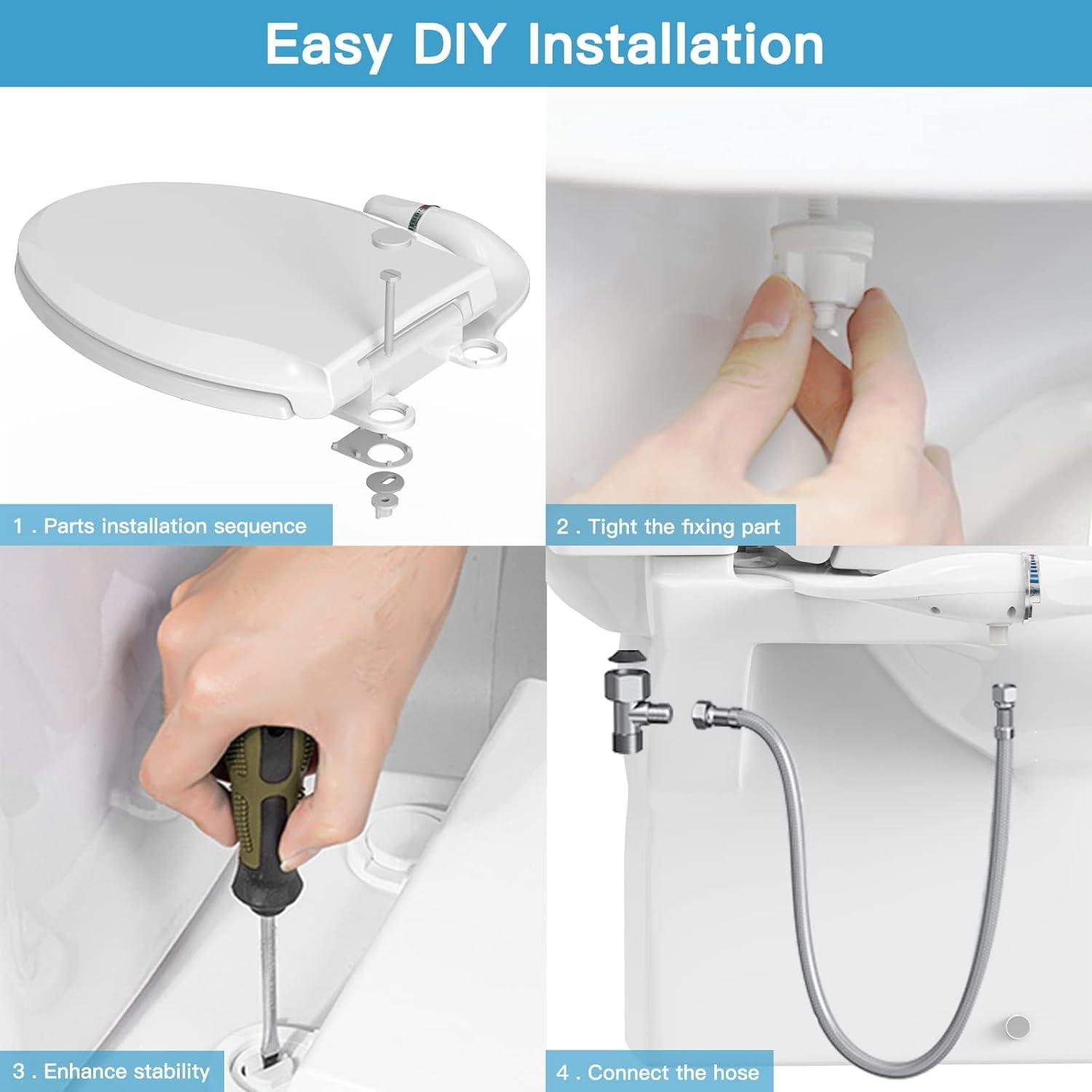 Easy DIY Installation

1 . Parts installation sequence

2 . Tight the fixing part

3 . Enhance stability

4 . Connect the hose