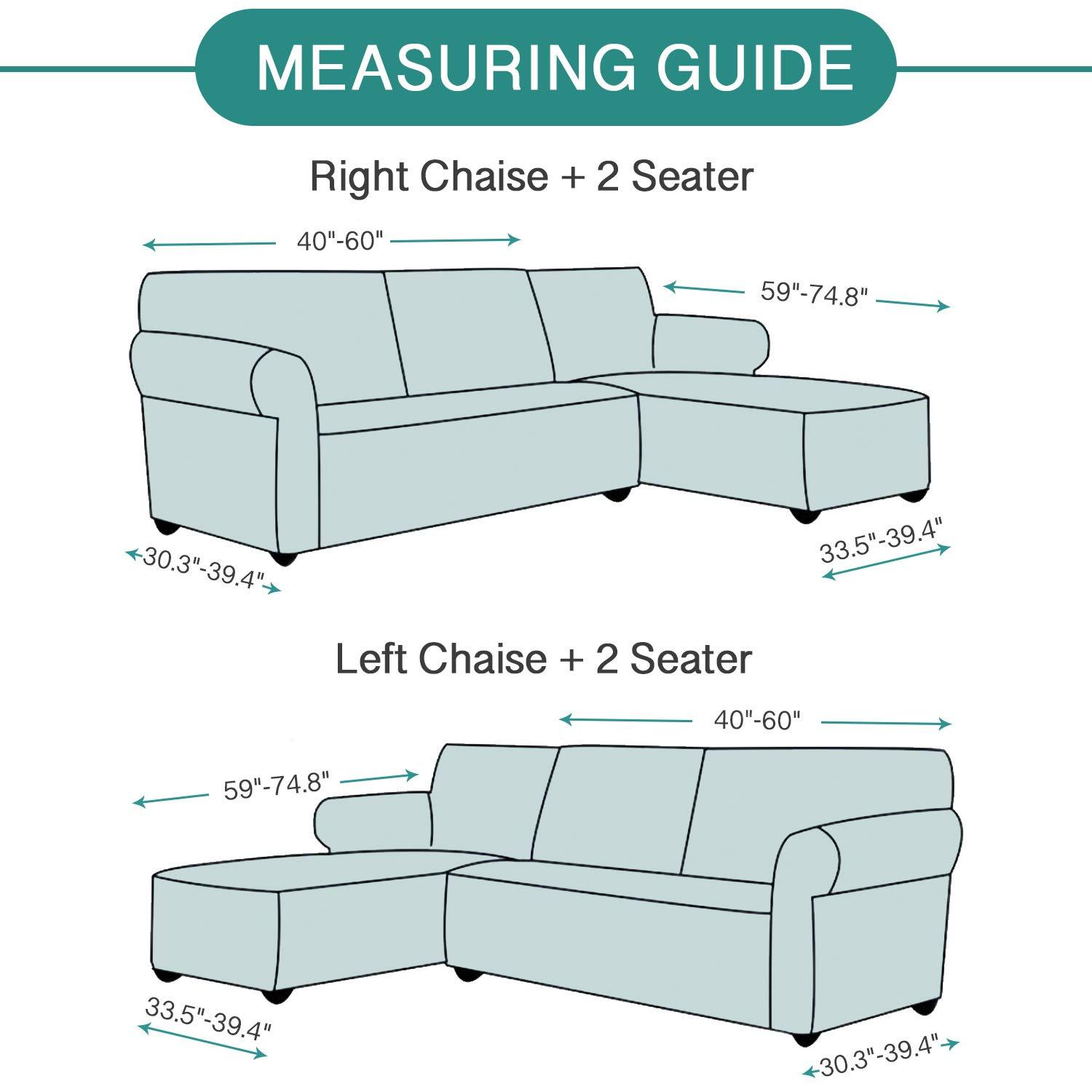 MEASURING GUIDE

Right Chaise + 2 Seater

40"-60"

59"-74.8"

30.3"-39.4"

33.5"-39.4"

Left Chaise + 2 Seater

40"-60"

59"-74.8"

33.5"-39.4"

30.3"-39.4"