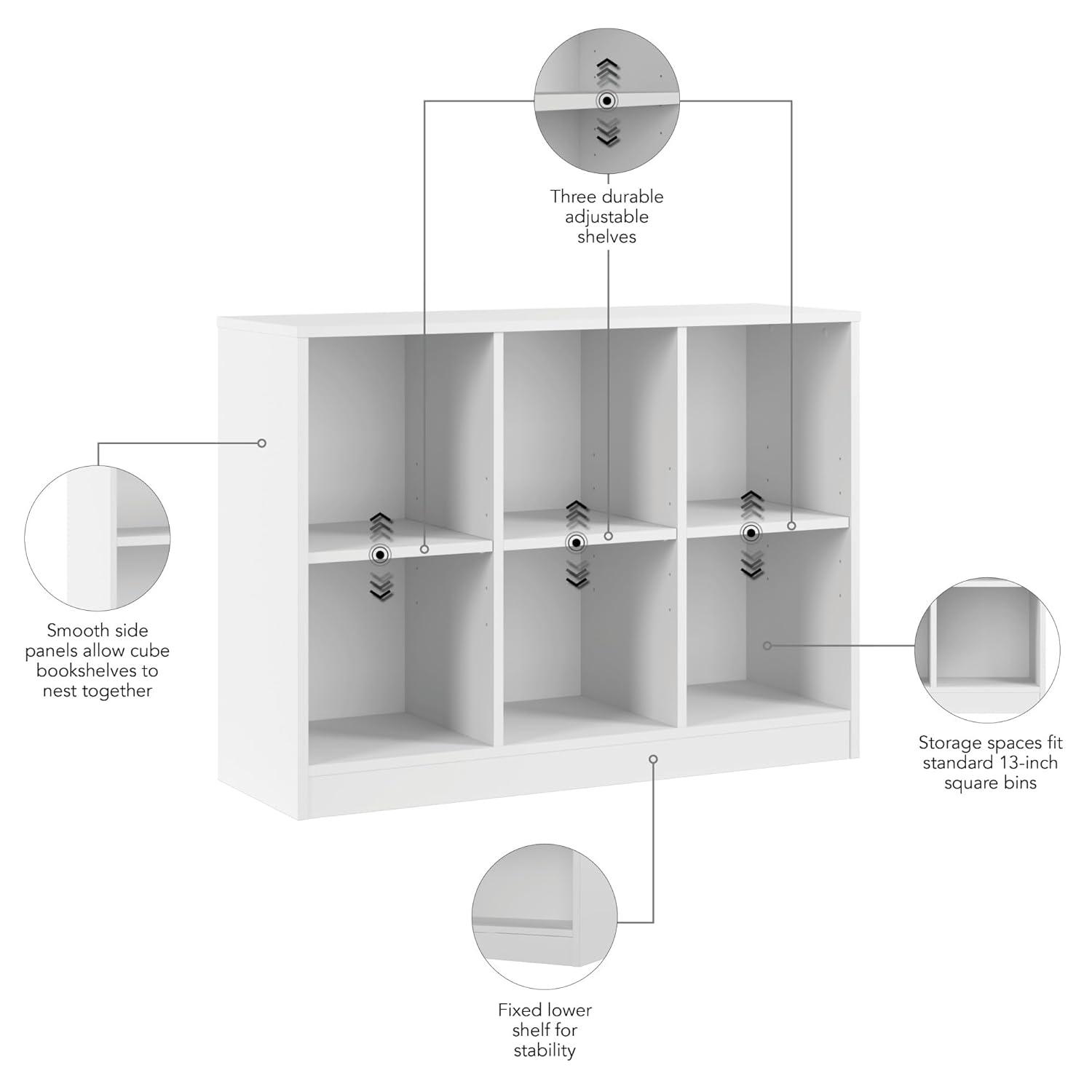 Three durable adjustable shelves

Smooth side panels allow cube bookshelves to nest together

Storage spaces fit standard 13-inch square bins

Fixed lower shelf for stability