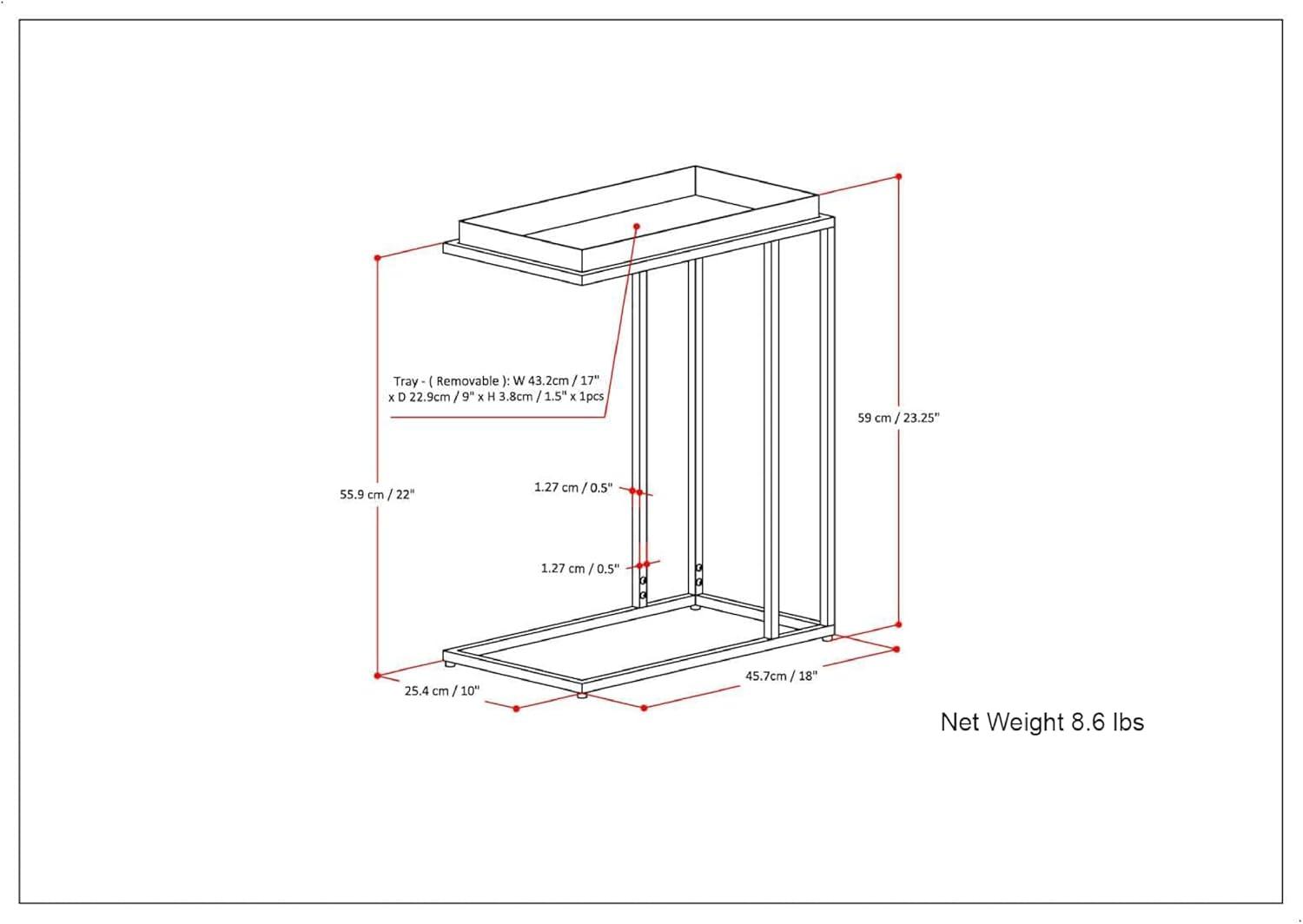 Tray - ( Removable ): W 43.2cm / 17" x D 22.9cm / 9" x H 3.8cm / 1.5" x 1pcs

59 cm / 23.25"

55.9 cm / 22"

1.27 cm / 0.5"

1.27 cm / 0.5"

25.4 cm / 10"

45.7cm / 18"

Net Weight 8.6 lbs