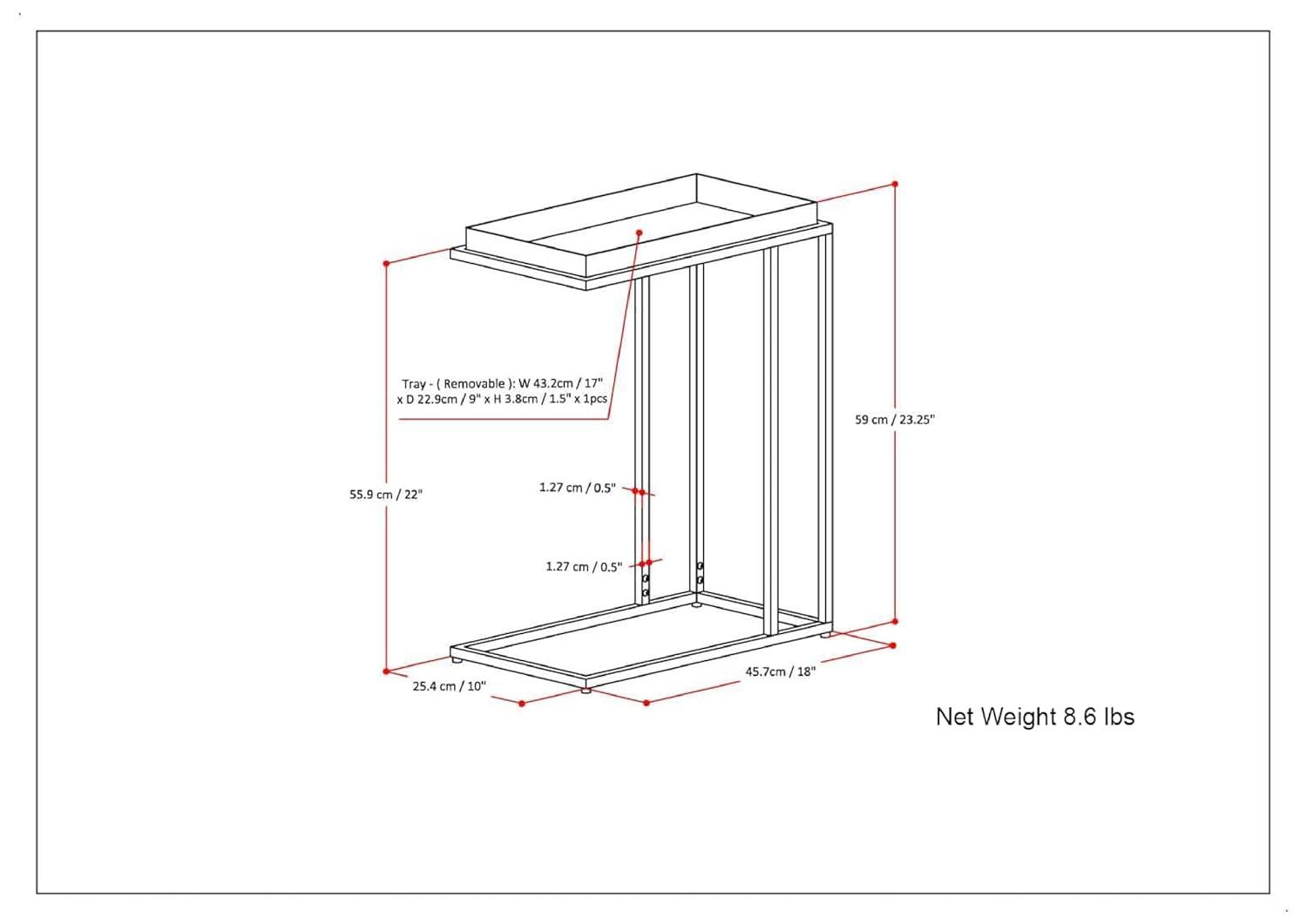 Tray - ( Removable ): W 43.2cm / 17" x D 22.9cm / 9" x H 3.8cm / 1.5" x 1pcs

59 cm / 23.25"

55.9 cm / 22"

1.27 cm / 0.5"

1.27 cm / 0.5"

25.4 cm / 10"

45.7cm / 18"

Net Weight 8.6 lbs