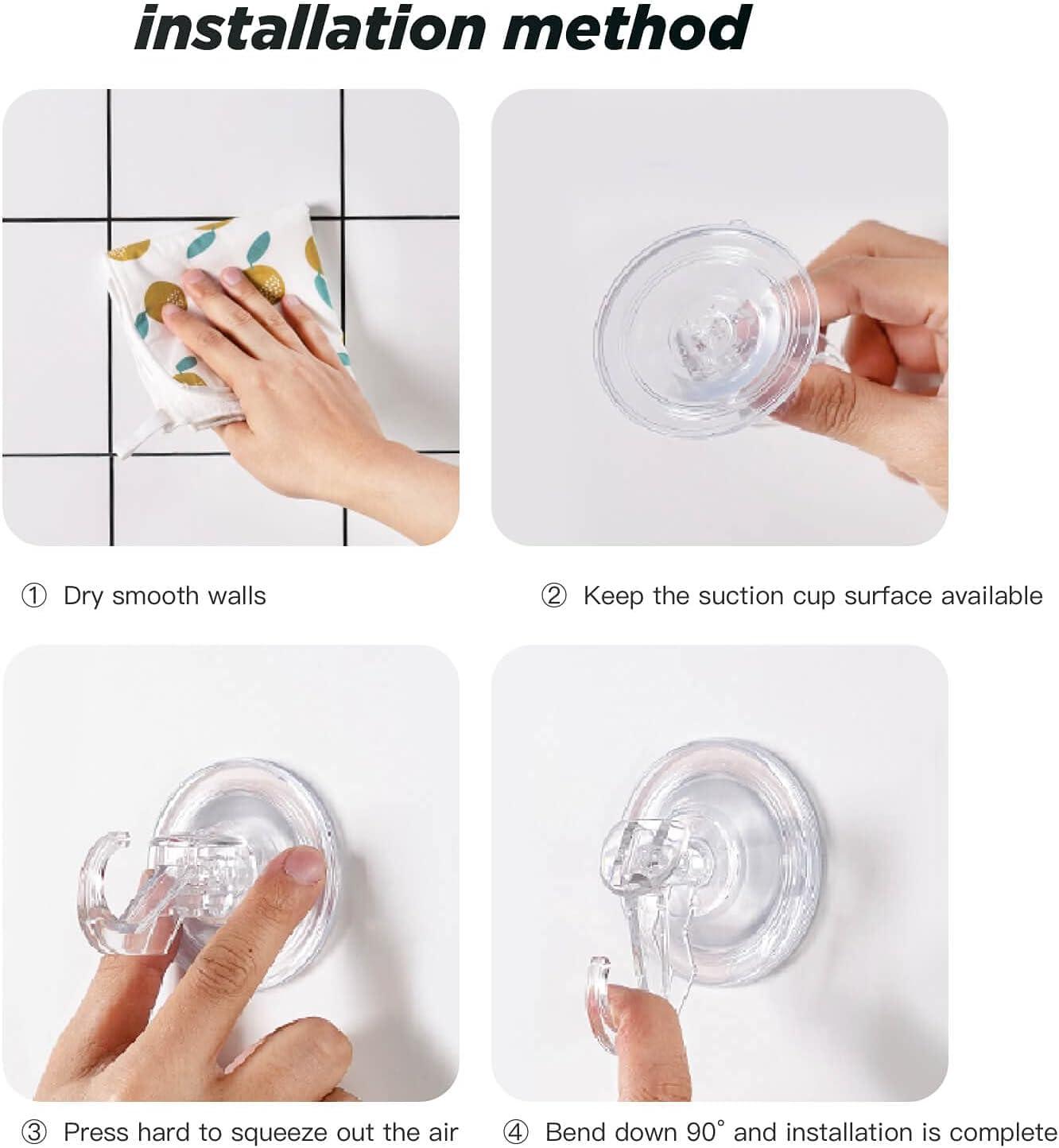 installation method

① Dry smooth walls

② Keep the suction cup surface available

③ Press hard to squeeze out the air

④ Bend down 90° and installation is complete