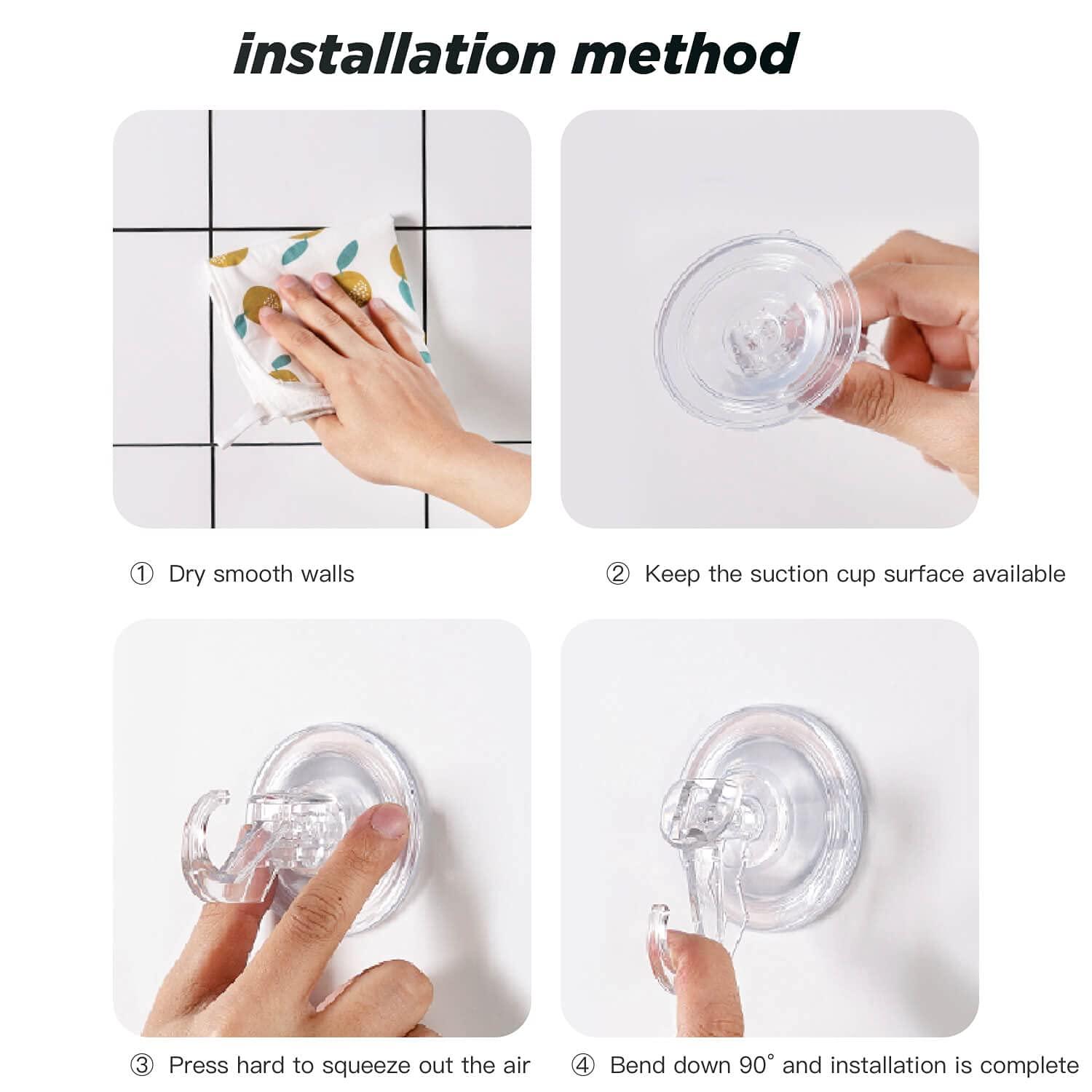 installation method

① Dry smooth walls

② Keep the suction cup surface available

③ Press hard to squeeze out the air

④ Bend down 90° and installation is complete