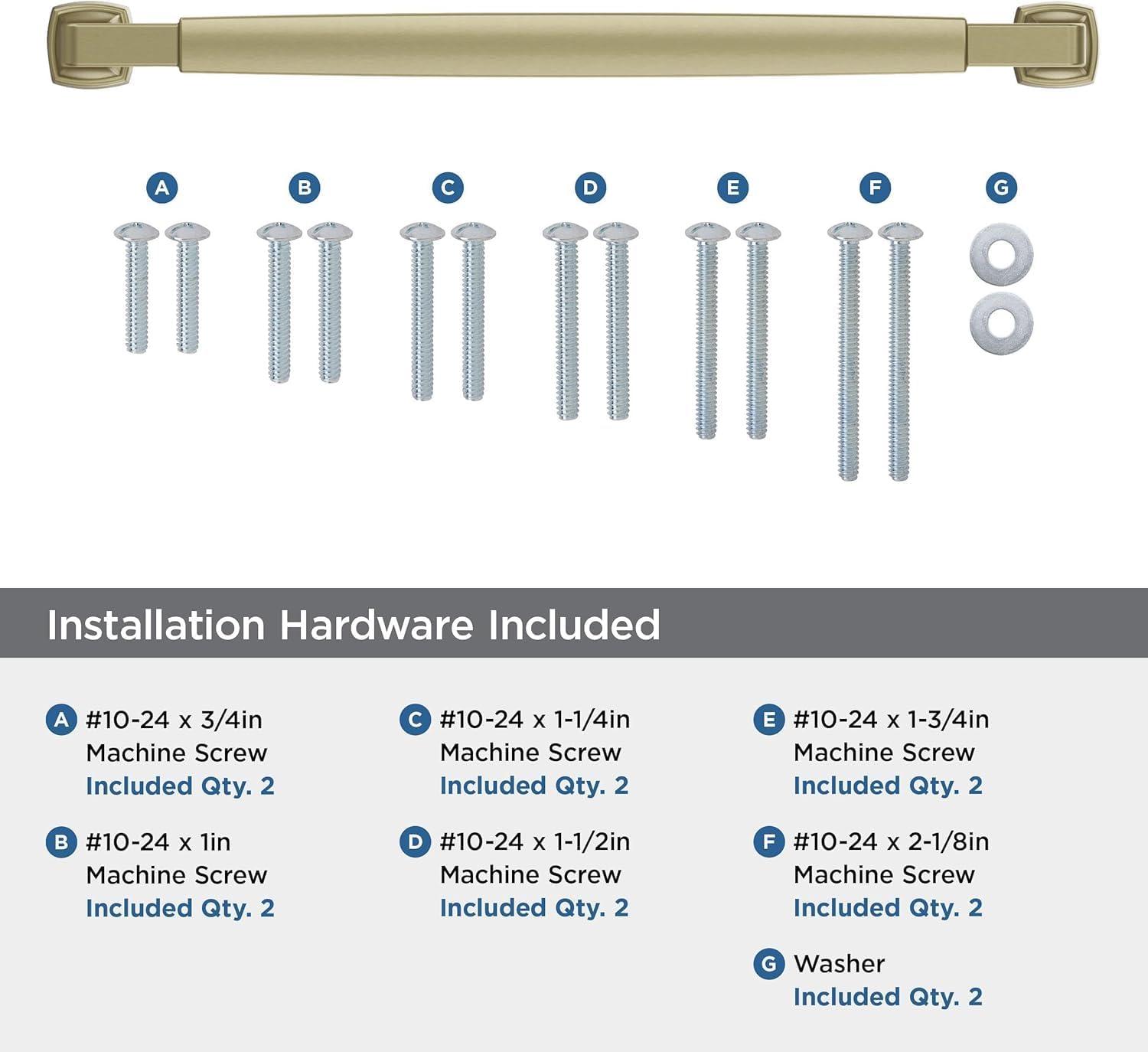 A B C D E F G

Installation Hardware Included

A #10-24 x 3/4in Machine Screw Included Qty. 2

B #10-24 x 1in Machine Screw Included Qty. 2

C #10-24 x 1-1/4in Machine Screw Included Qty. 2

D #10-24 x 1-1/2in Machine Screw Included Qty. 2

E #10-24 x 1-3/4in Machine Screw Included Qty. 2

F #10-24 x 2-1/8in Machine Screw Included Qty. 2

G Washer Included Qty. 2