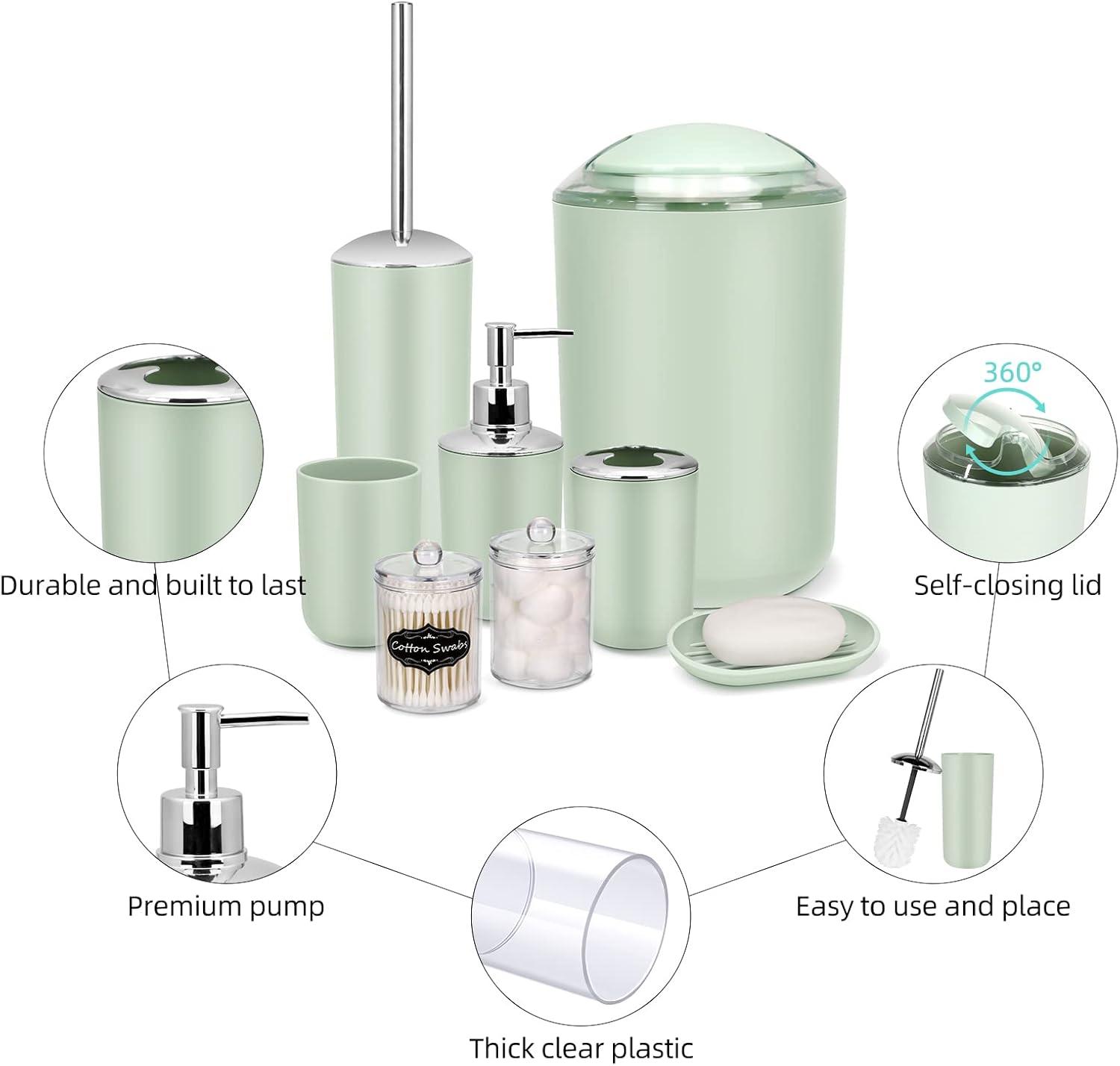 360°

Durable and built to last

Self-closing lid

Cotton Swabs

Premium pump

Easy to use and place

Thick clear plastic