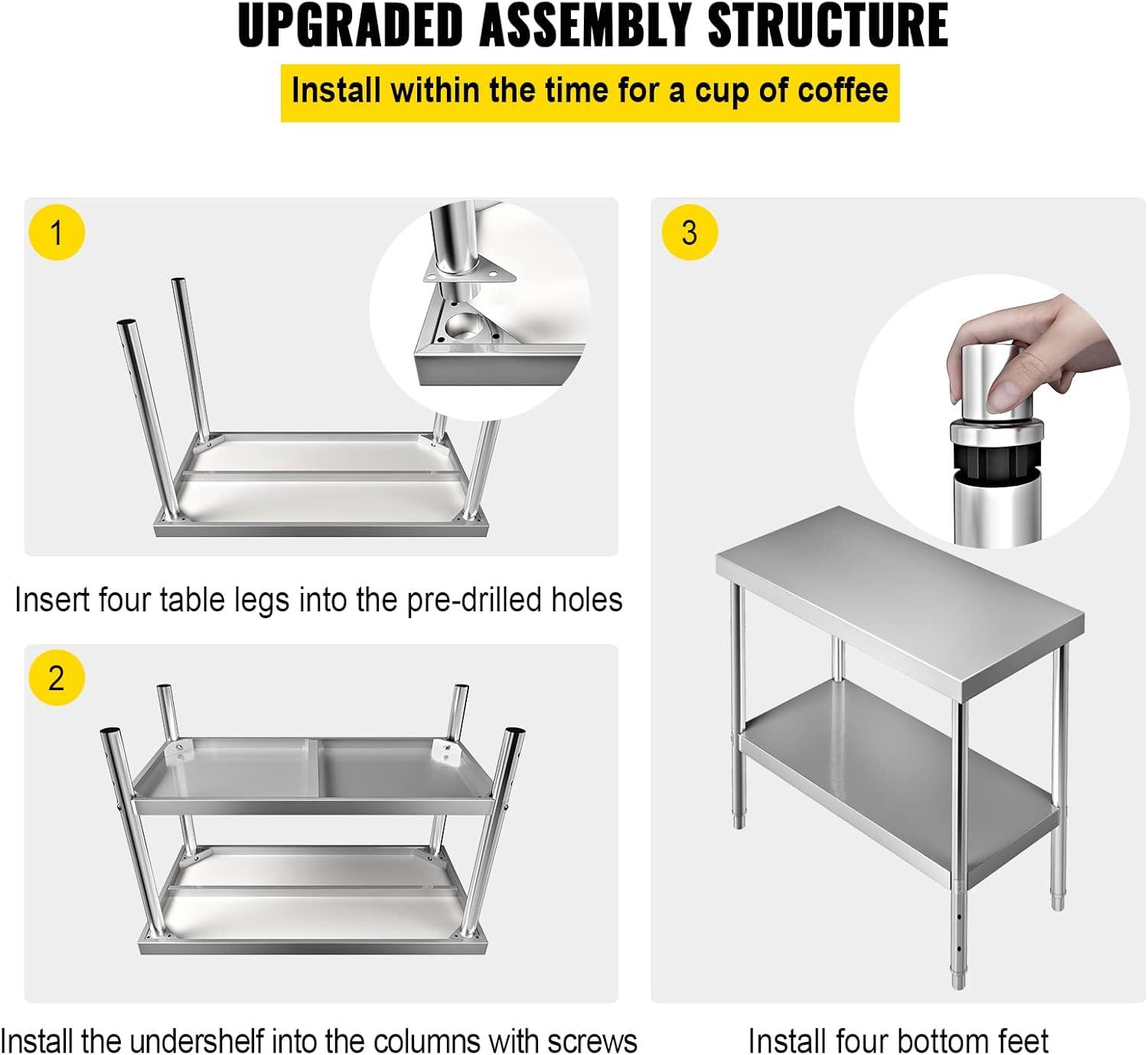 UPGRADED ASSEMBLY STRUCTURE

Install within the time for a cup of coffee

1

Insert four table legs into the pre-drilled holes

2

Install the undershelf into the columns with screws

3

Install four bottom feet