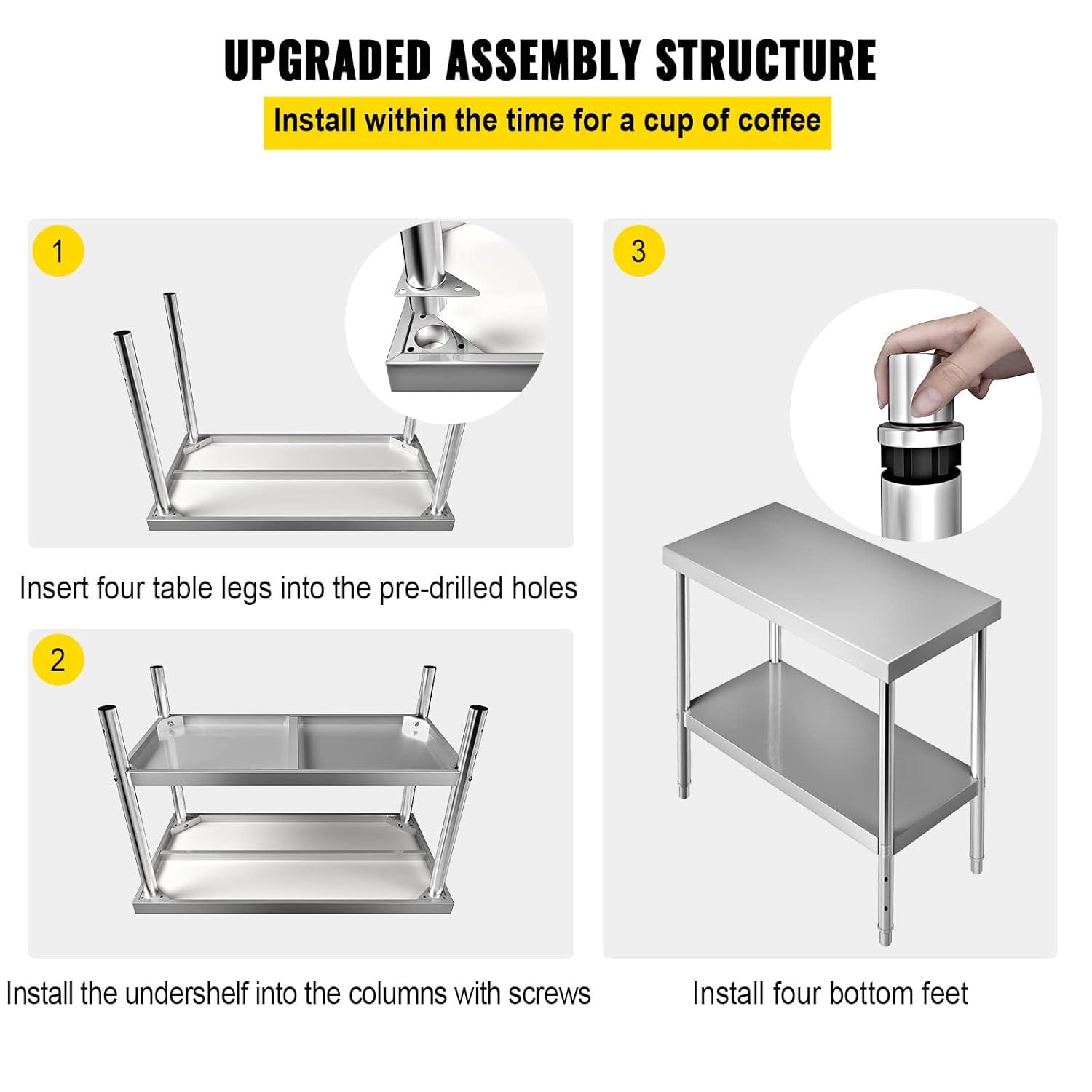 UPGRADED ASSEMBLY STRUCTURE

Install within the time for a cup of coffee

1

Insert four table legs into the pre-drilled holes

2

Install the undershelf into the columns with screws

3

Install four bottom feet