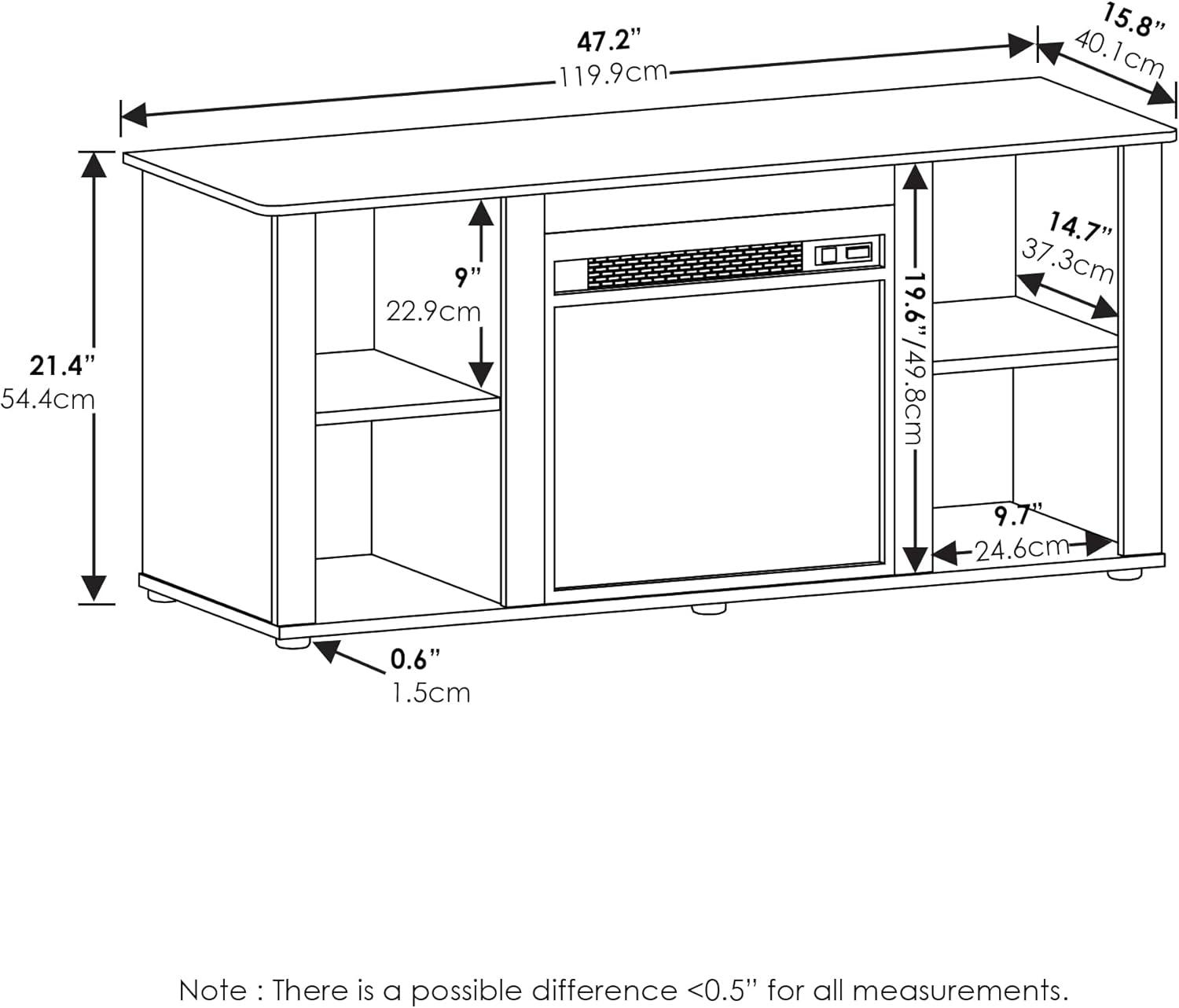 47.2"
119.9cm

15.8"
40.1cm

21.4"
54.4cm

9"
22.9cm

19.6"/49.8cm

14.7"
37.3cm

9.7"
24.6cm

0.6"
1.5cm

Note : There is a possible difference <0.5" for all measurements.