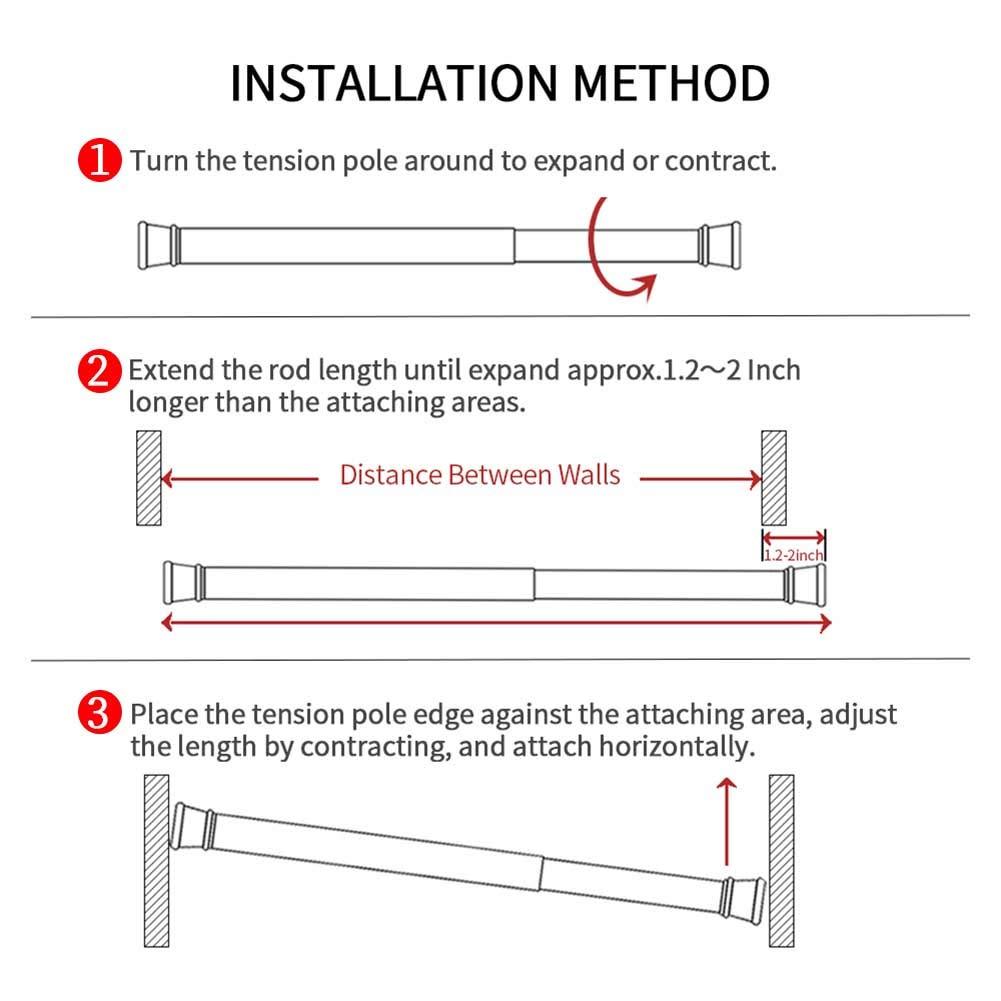 INSTALLATION METHOD

1 Turn the tension pole around to expand or contract.

2 Extend the rod length until expand approx.1.2～2 Inch longer than the attaching areas.

Distance Between Walls

1.2-2inch

3 Place the tension pole edge against the attaching area, adjust the length by contracting, and attach horizontally.