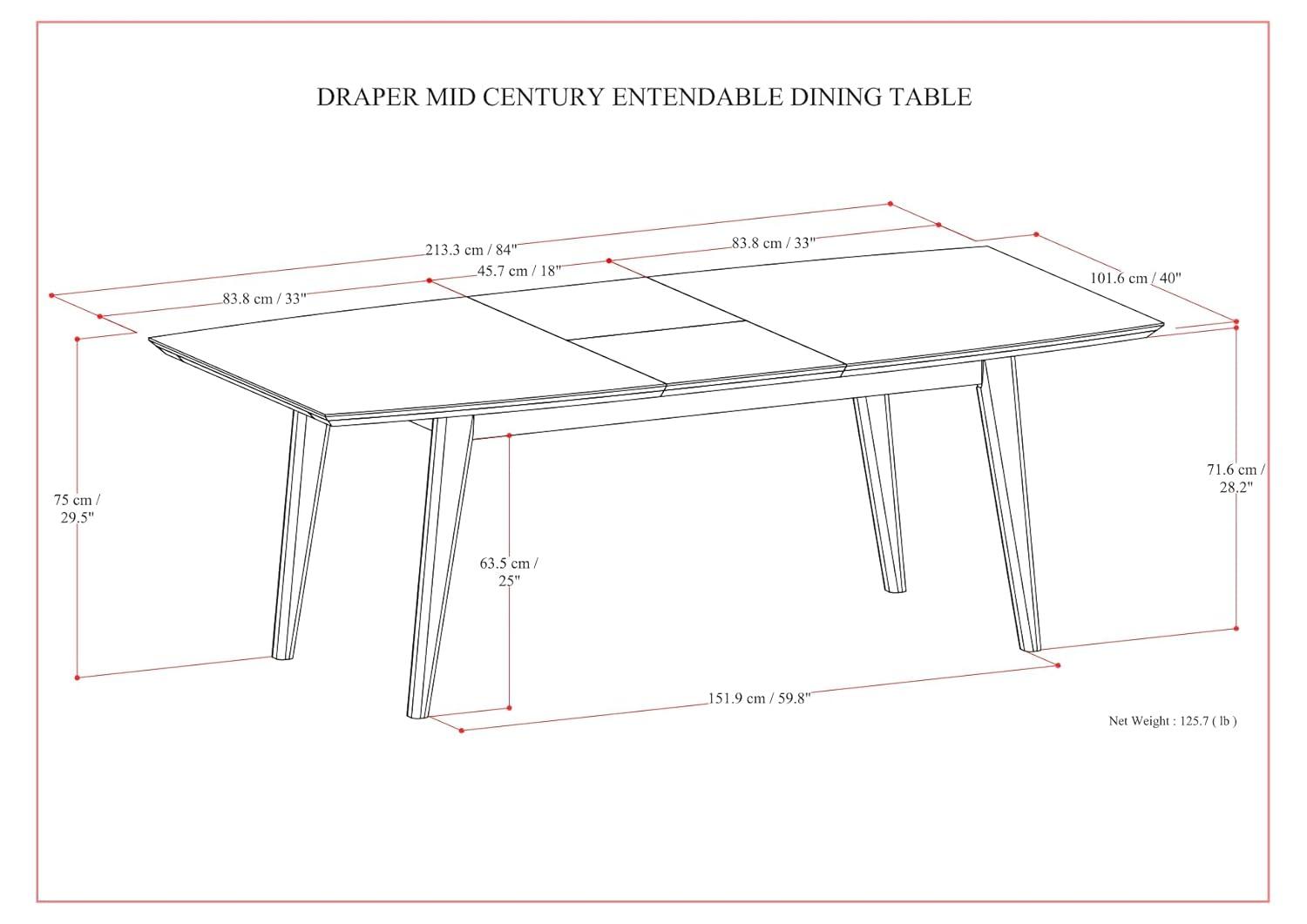 DRAPER MID CENTURY ENTENDABLE DINING TABLE

213.3 cm / 84"

83.8 cm / 33"

45.7 cm / 18"

83.8 cm / 33"

101.6 cm / 40"

75 cm / 29.5"

63.5 cm / 25"

71.6 cm / 28.2"

151.9 cm / 59.8"

Net Weight : 125.7 ( lb )