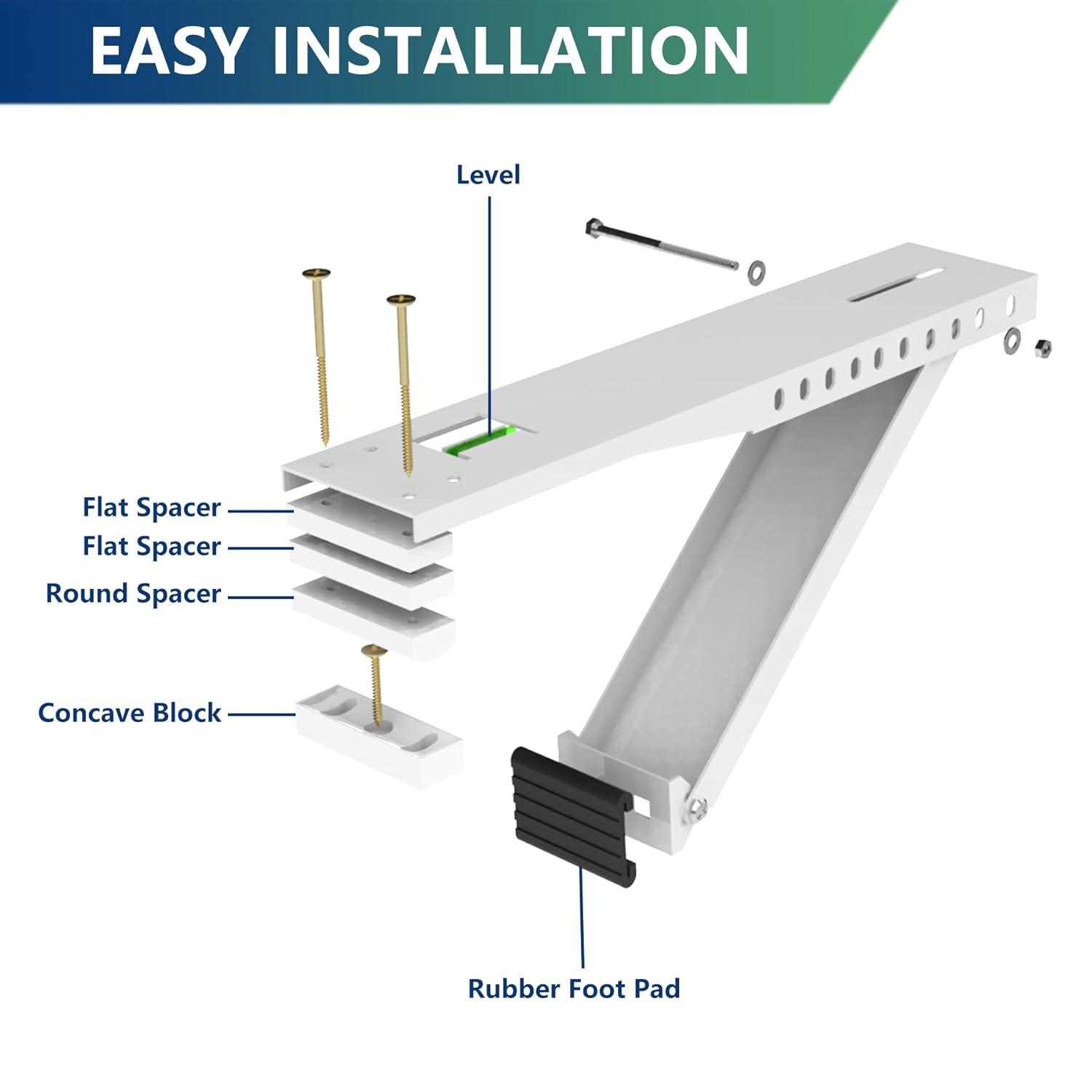 EASY INSTALLATION

Level

Flat Spacer

Flat Spacer

Round Spacer

Concave Block

Rubber Foot Pad