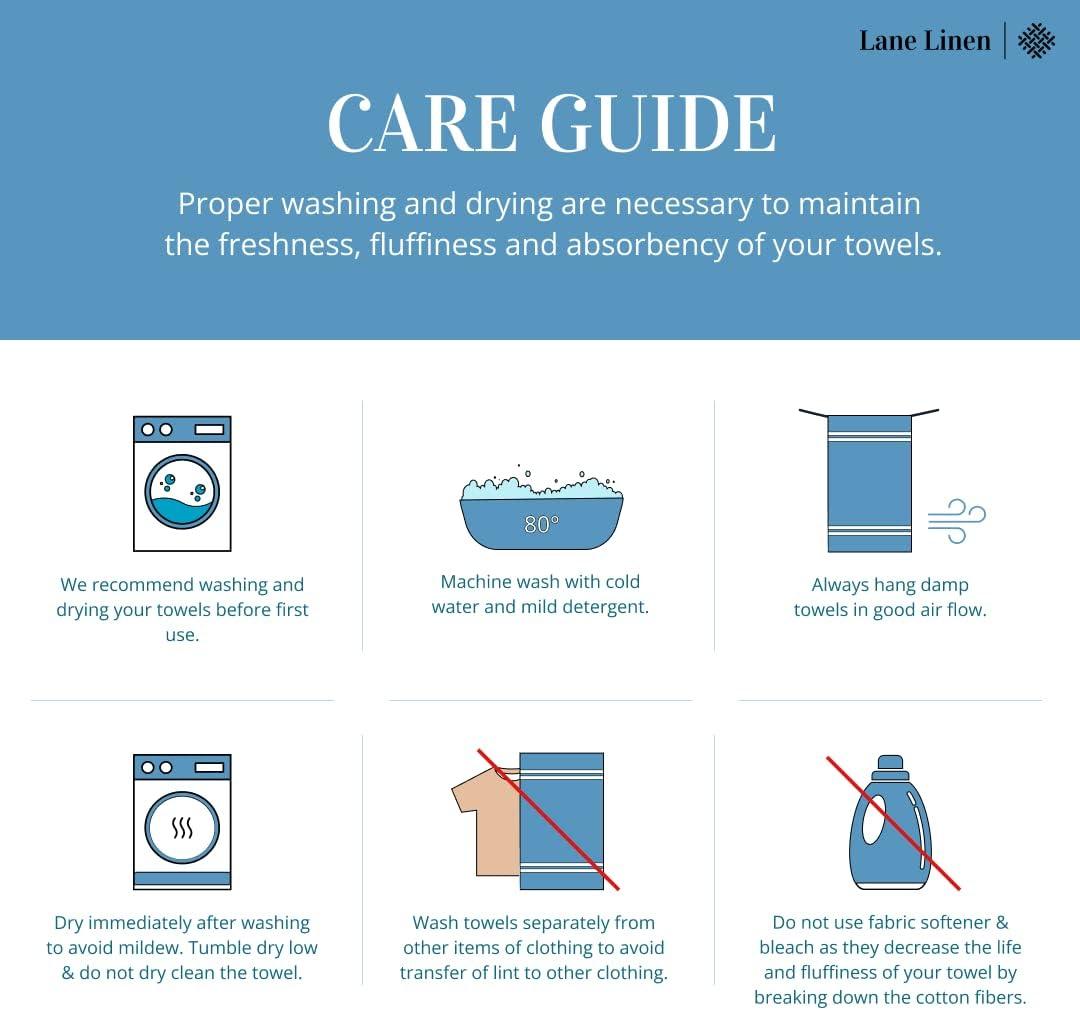 Lane Linen

CARE GUIDE

Proper washing and drying are necessary to maintain the freshness, fluffiness and absorbency of your towels.

We recommend washing and drying your towels before first use.

80°

Machine wash with cold water and mild detergent.

Always hang damp towels in good air flow.

Dry immediately after washing to avoid mildew. Tumble dry low & do not dry clean the towel.

Wash towels separately from other items of clothing to avoid transfer of lint to other clothing.

Do not use fabric softener & bleach as they decrease the life and fluffiness of your towel by breaking down the cotton fibers.