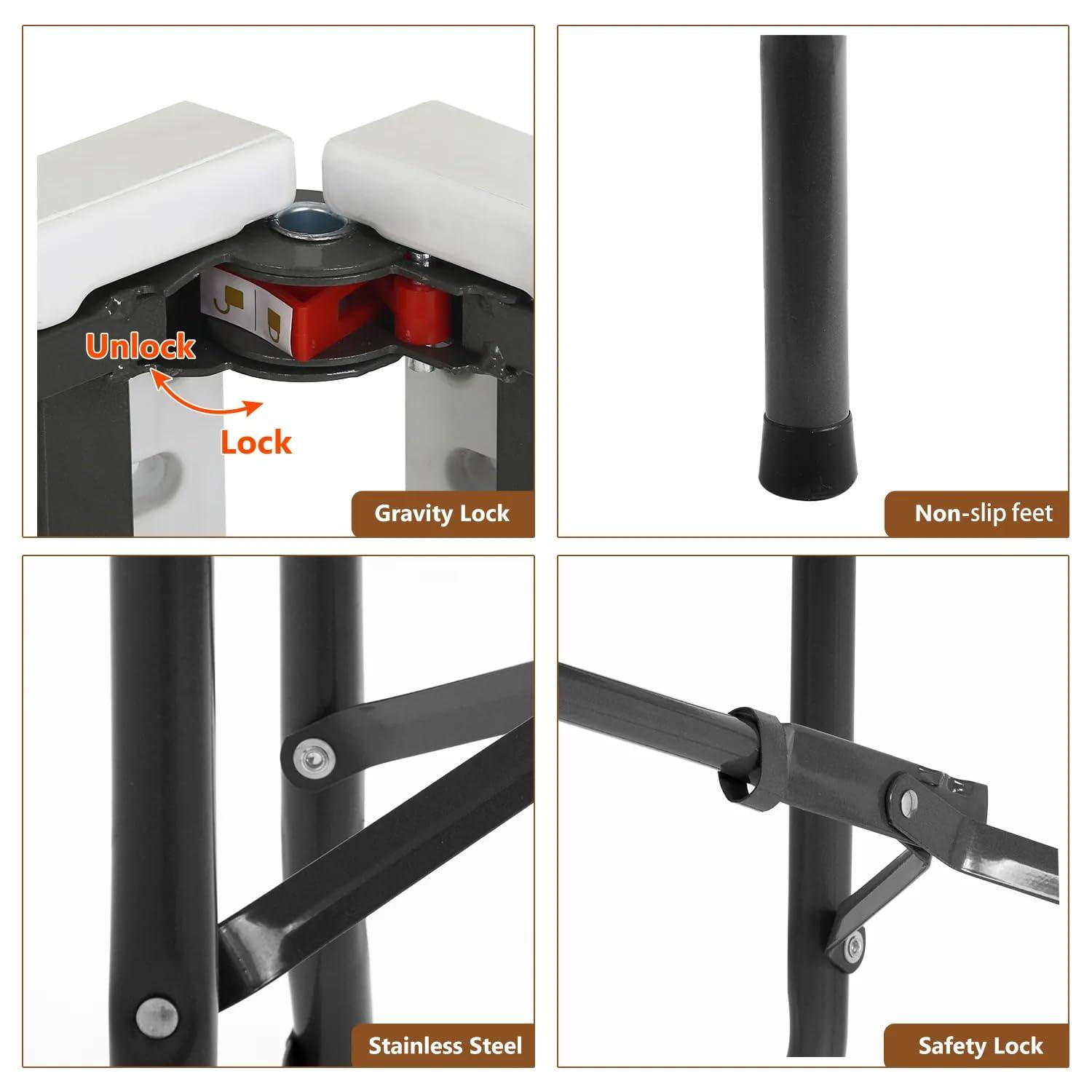 Unlock

Lock

Gravity Lock

Non-slip feet

Stainless Steel

Safety Lock